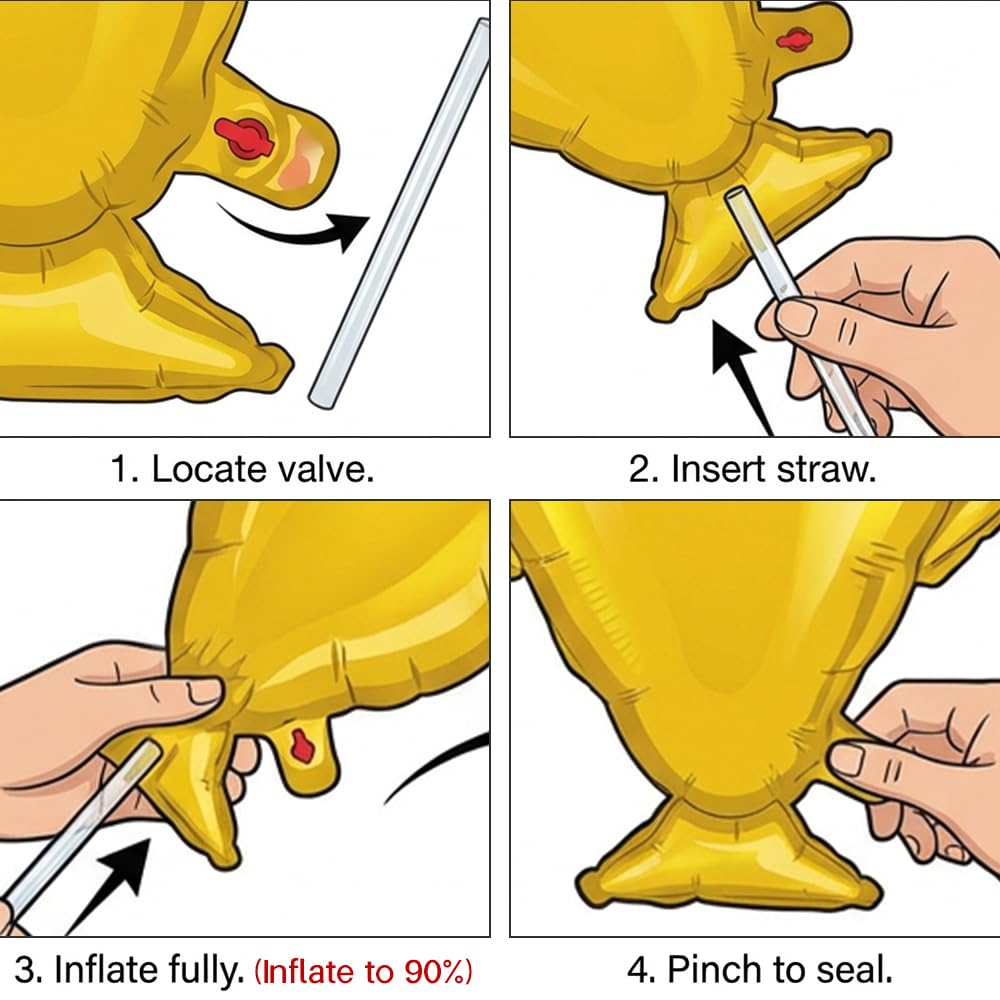 1. Locate valve.

2. Insert straw.

3. Inflate fully. (Inflate to 90%)

4. Pinch to seal.