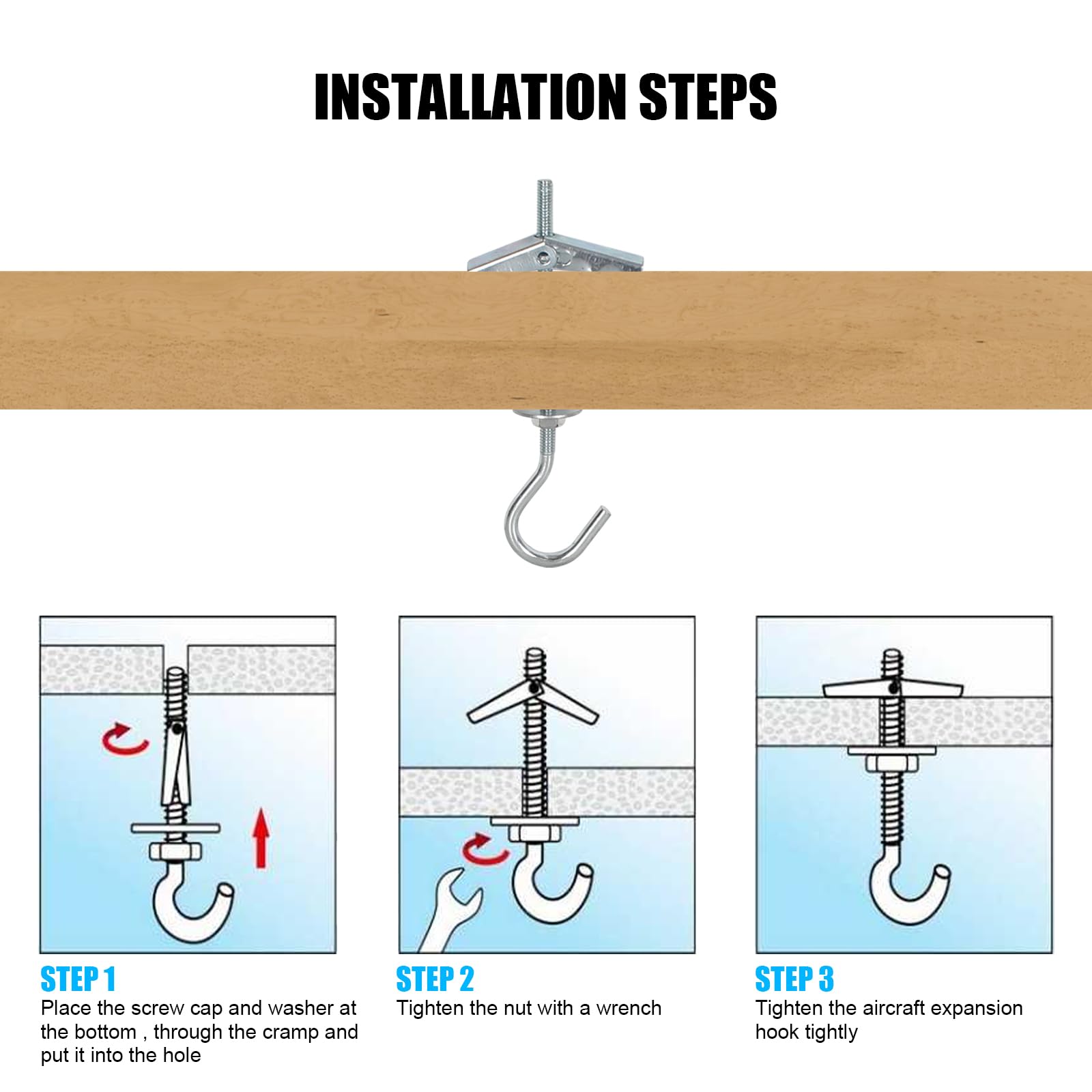 INSTALLATION STEPS

STEP 1
Place the screw cap and washer at the bottom , through the cramp and put it into the hole

STEP 2
Tighten the nut with a wrench

STEP 3
Tighten the aircraft expansion hook tightly