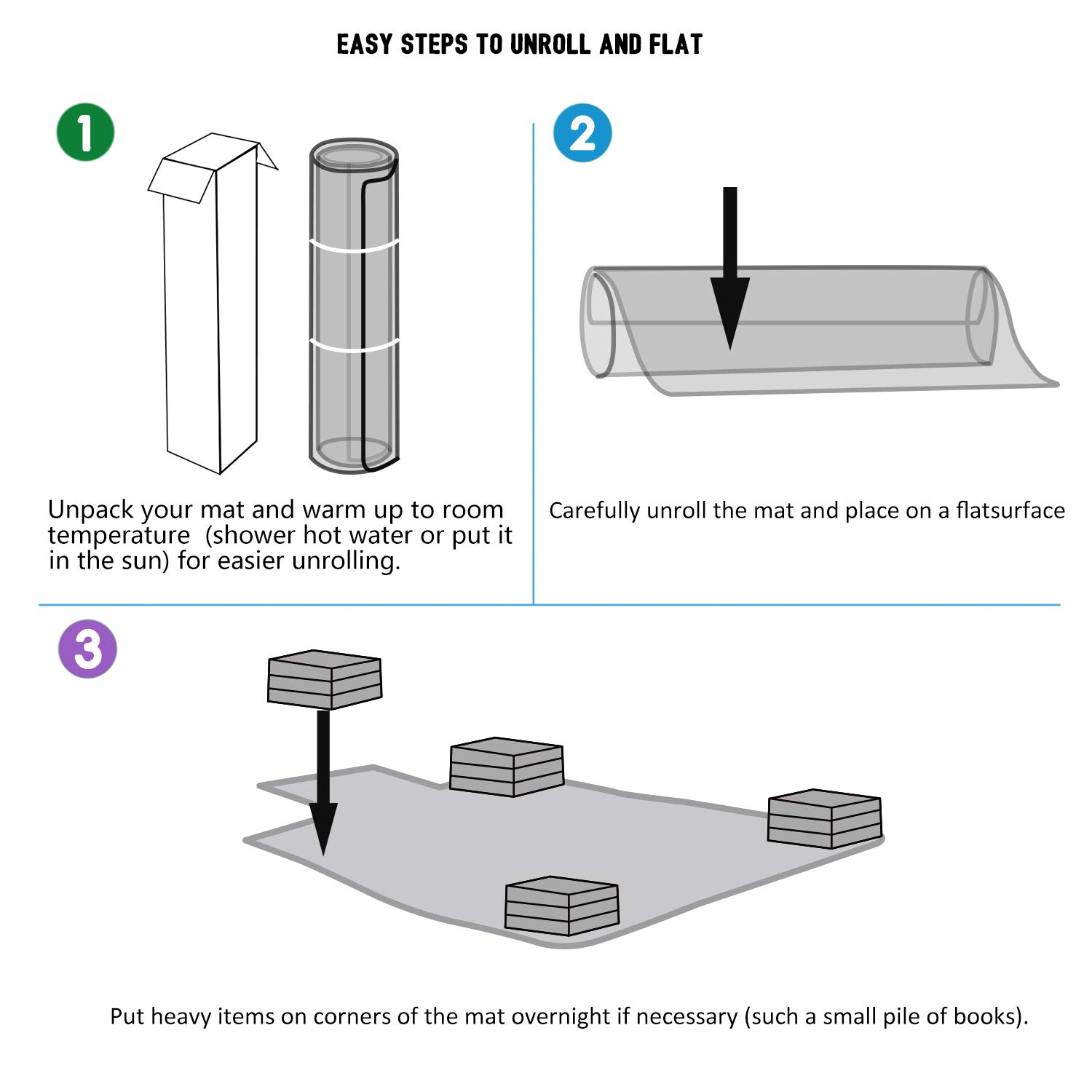 EASY STEPS TO UNROLL AND FLAT

1

Unpack your mat and warm up to room temperature (shower hot water or put it in the sun) for easier unrolling.

2

Carefully unroll the mat and place on a flatsurface

3

Put heavy items on corners of the mat overnight if necessary (such a small pile of books).