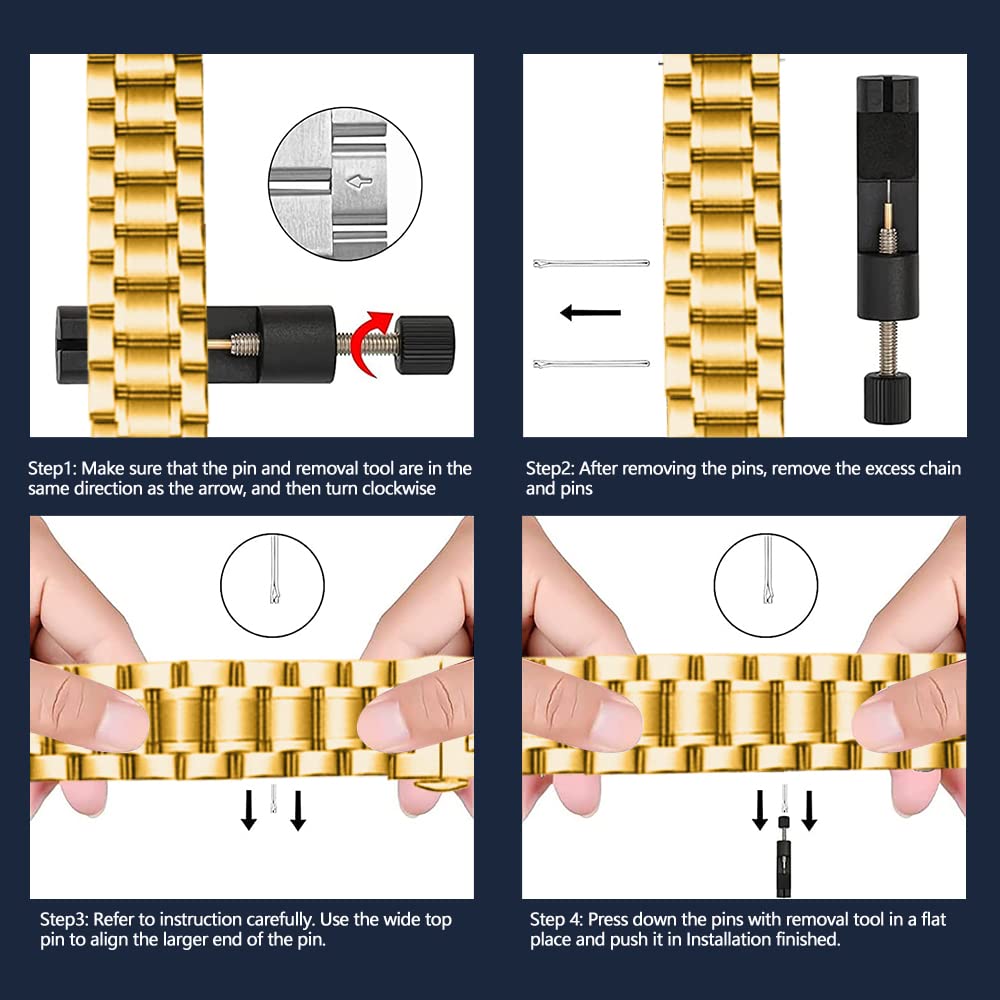 Step1: Make sure that the pin and removal tool are in the same direction as the arrow, and then turn clockwise

Step2: After removing the pins, remove the excess chain and pins

Step3: Refer to instruction carefully. Use the wide top pin to align the larger end of the pin.

Step 4: Press down the pins with removal tool in a flat place and push it in Installation finished.