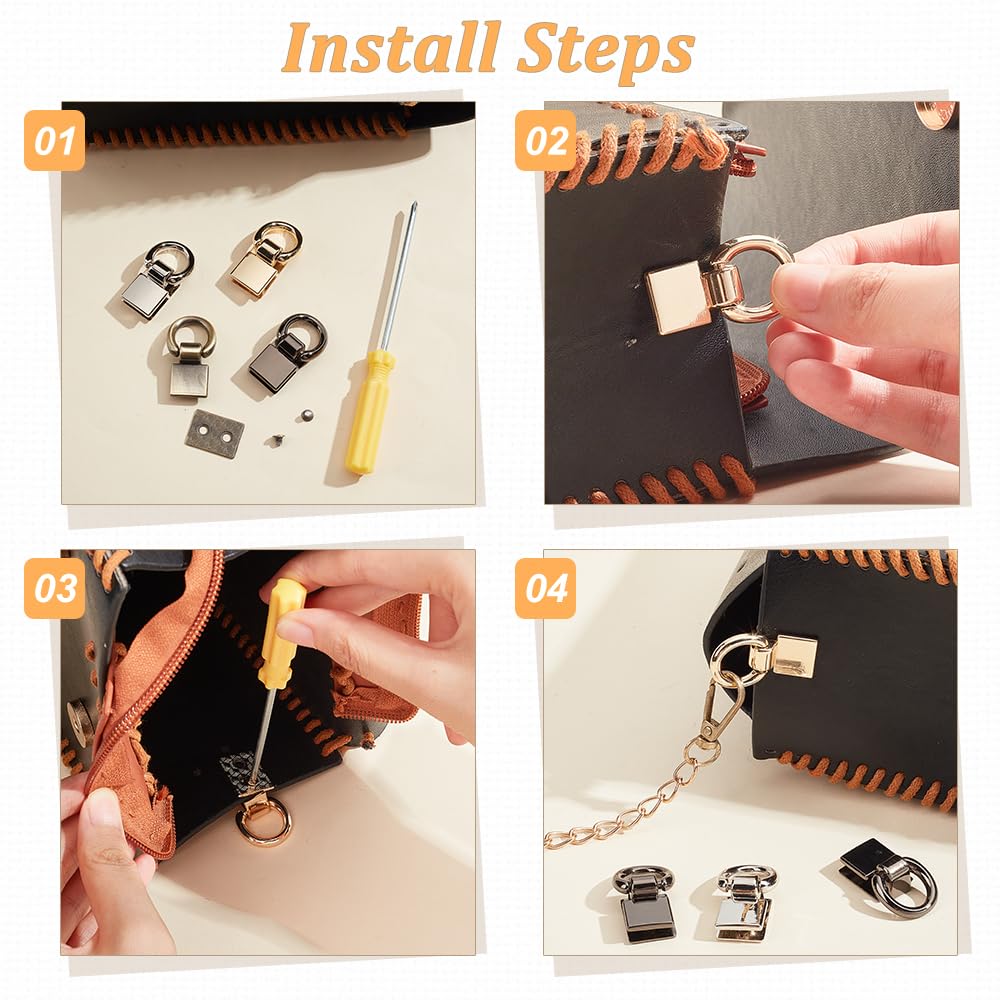 Install Steps

01

02

03

04