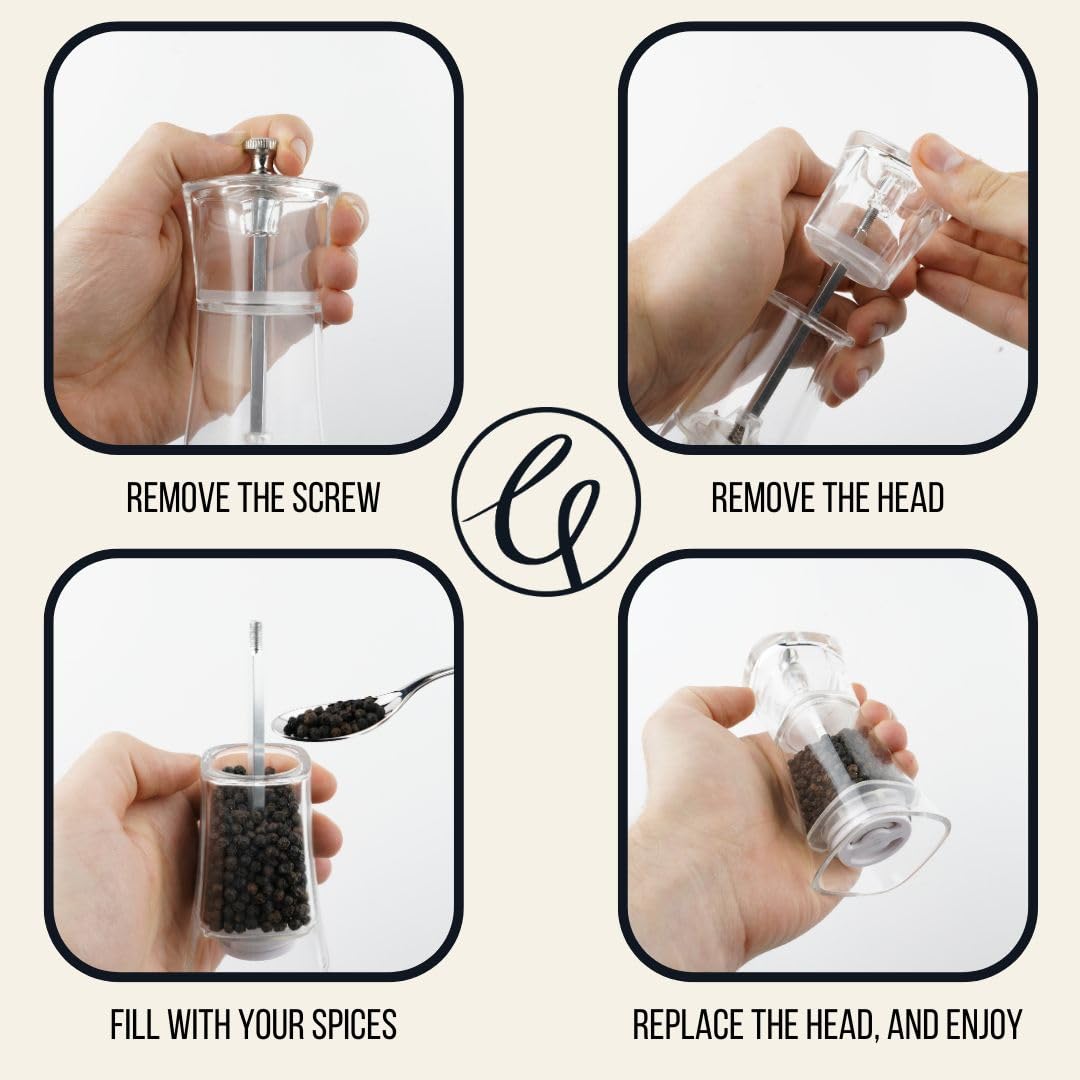 REMOVE THE SCREW

REMOVE THE HEAD

FILL WITH YOUR SPICES

REPLACE THE HEAD, AND ENJOY