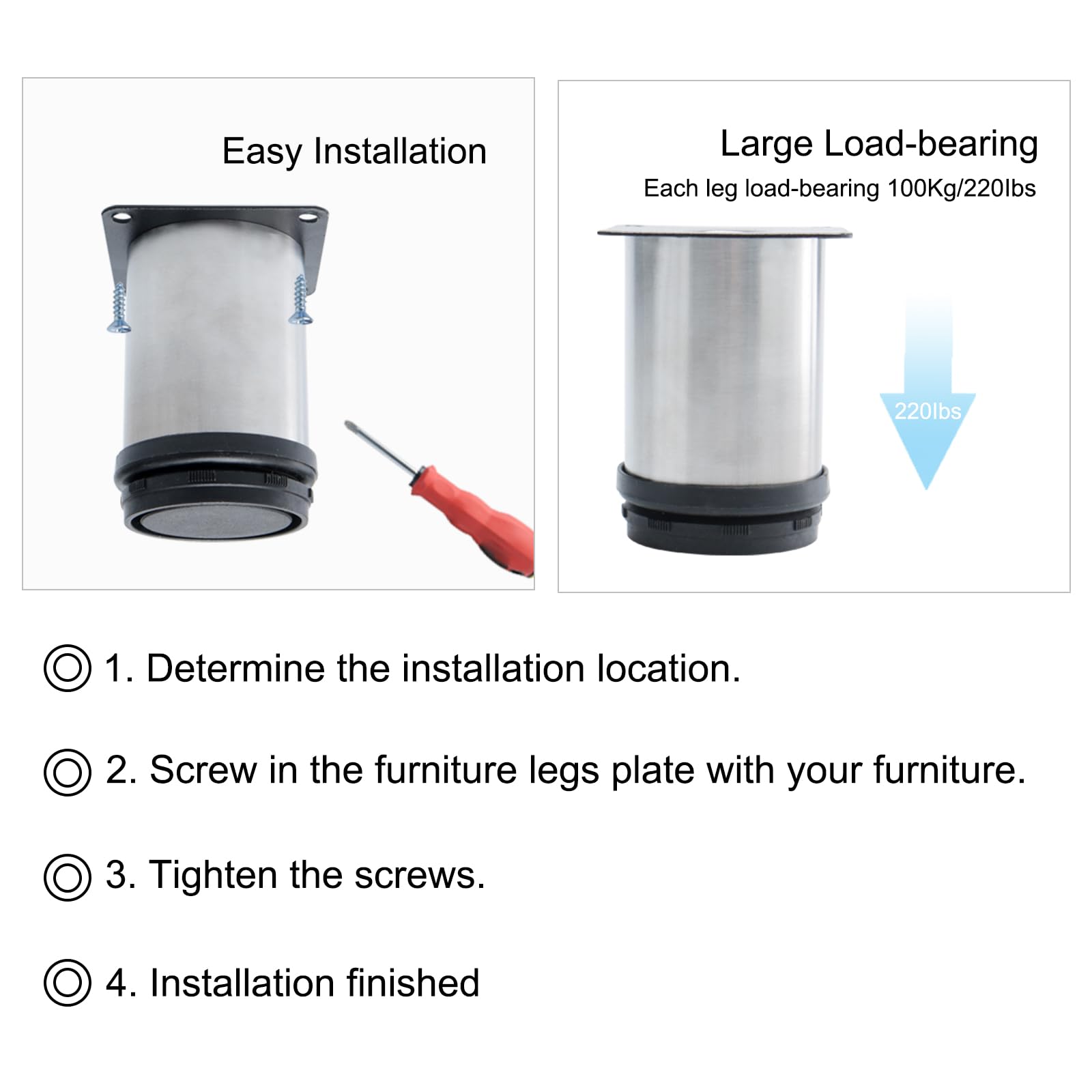 Easy Installation

Large Load-bearing

Each leg load-bearing 100Kg/220lbs

220lbs

◎ 1. Determine the installation location.

◎ 2. Screw in the furniture legs plate with your furniture.

◎ 3. Tighten the screws.

◎ 4. Installation finished