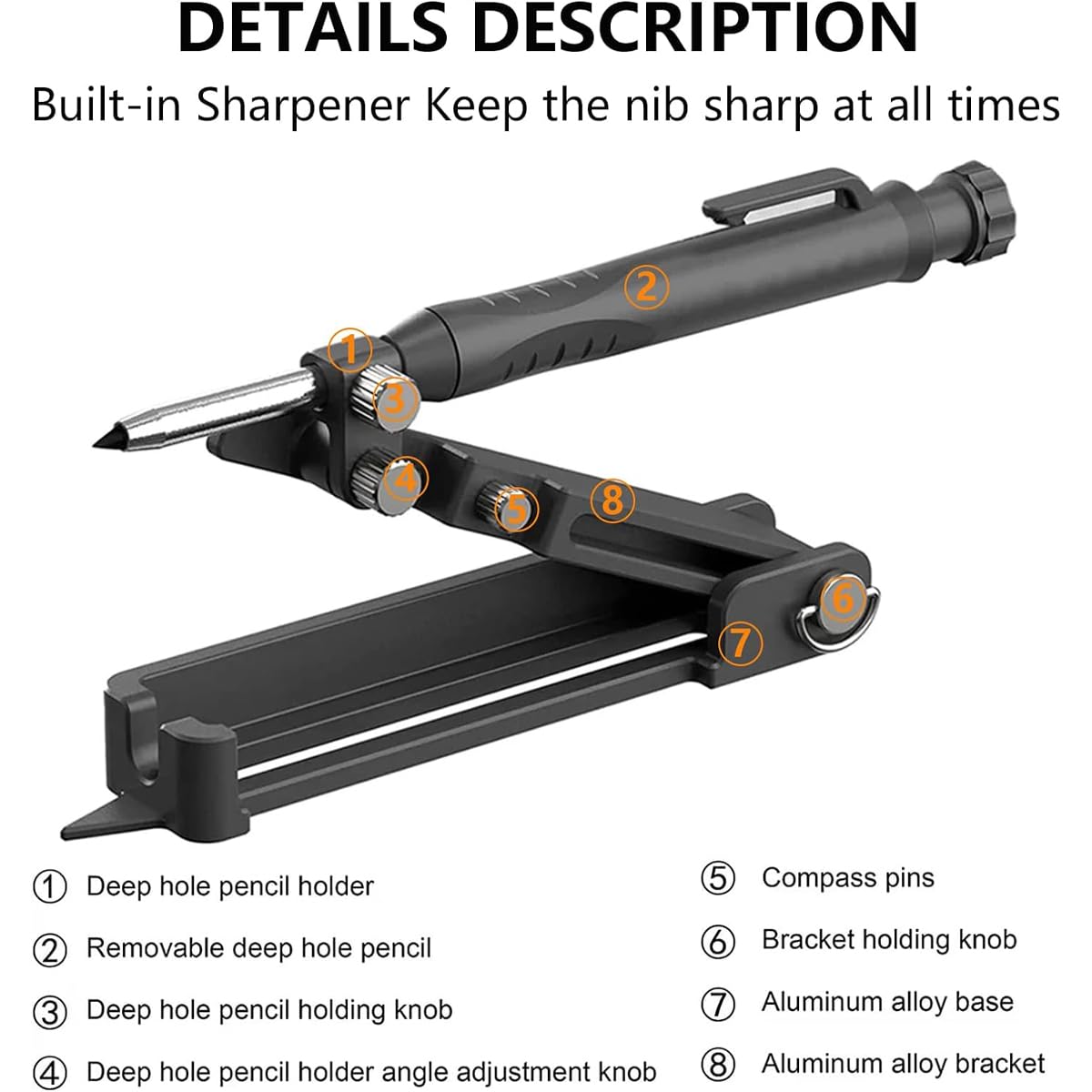 DETAILS DESCRIPTION

Built-in Sharpener Keep the nib sharp at all times

②

①

③

④

⑤

⑧

⑥

⑦

① Deep hole pencil holder

② Removable deep hole pencil

③ Deep hole pencil holding knob

④ Deep hole pencil holder angle adjustment knob

⑤ Compass pins

⑥ Bracket holding knob

⑦ Aluminum alloy base

⑧ Aluminum alloy bracket