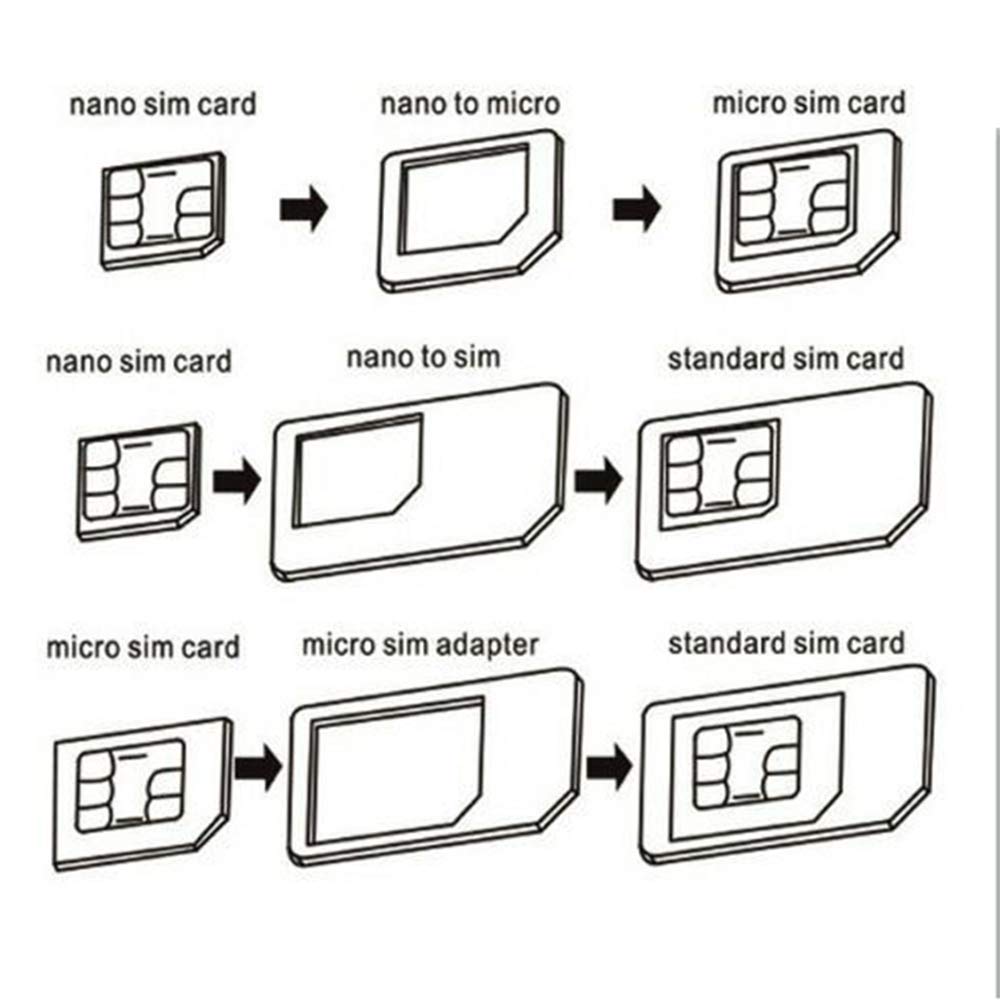 nano sim card

nano to micro

micro sim card

nano sim card

nano to sim

standard sim card

micro sim card

micro sim adapter

standard sim card