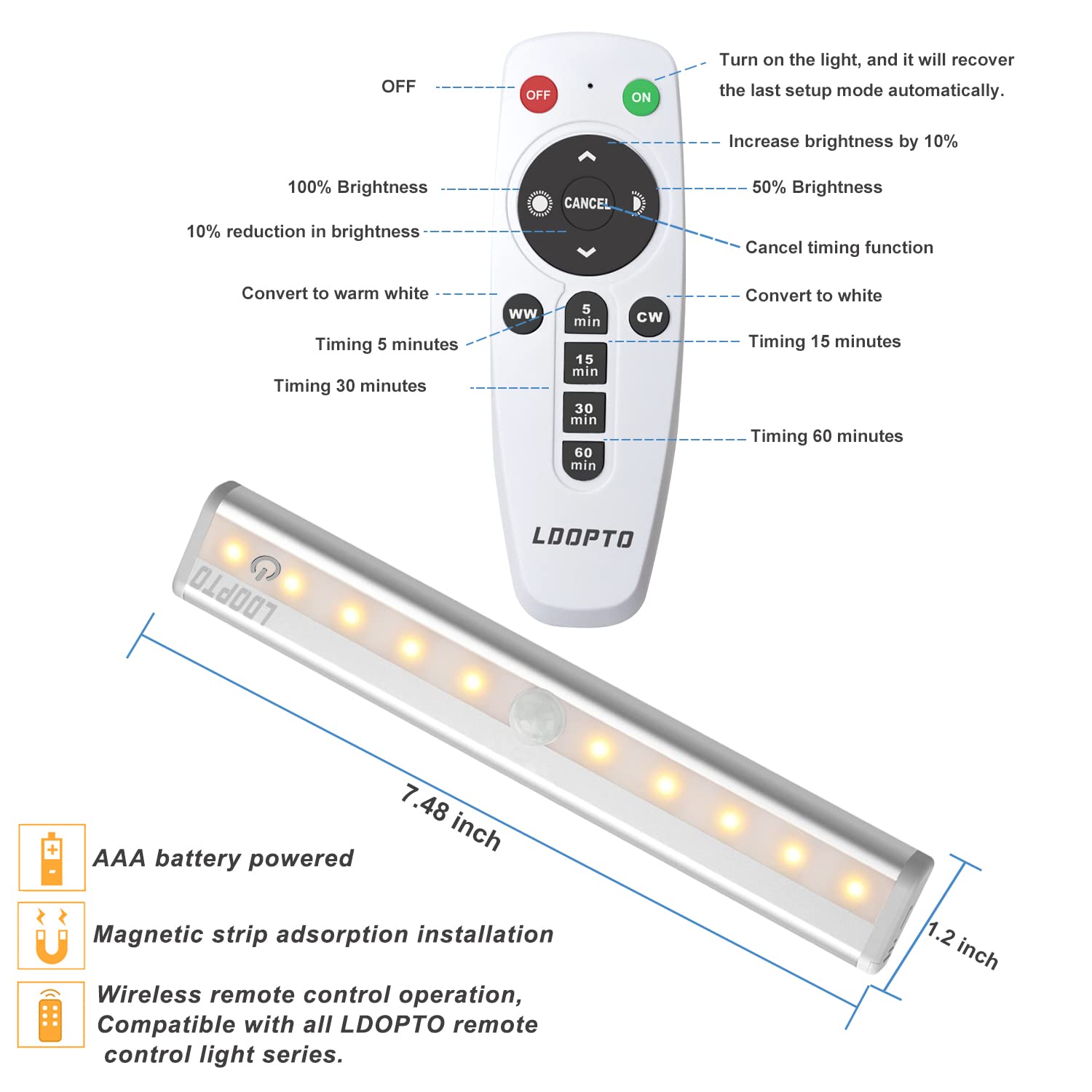 OFF

OFF

ON

Turn on the light, and it will recover the last setup mode automatically.

Increase brightness by 10%

100% Brightness

CANCEL

50% Brightness

10% reduction in brightness

Cancel timing function

Convert to warm white

WW

5 min

CW

Convert to white

Timing 5 minutes

Timing 15 minutes

15 min

Timing 30 minutes

30 min

60 min

Timing 60 minutes

LDOPTO

LDOPTO

7.48 inch

1.2 inch

AAA battery powered

Magnetic strip adsorption installation

Wireless remote control operation, Compatible with all LDOPTO remote control light series.