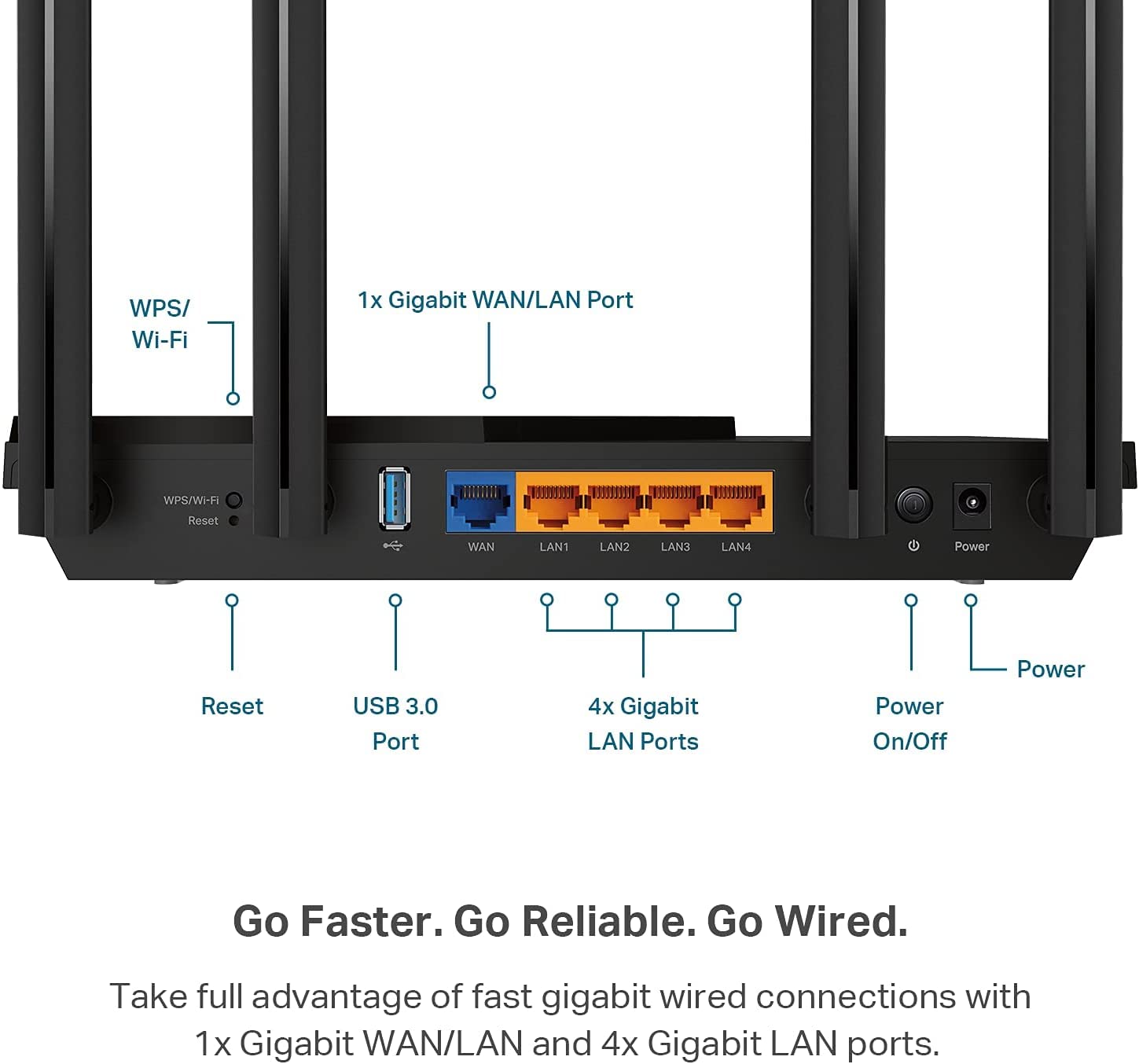 WPS/
Wi-Fi

1x Gigabit WAN/LAN Port

WPS/Wi-Fi
Reset

WAN LAN1 LAN2 LAN3 LAN4

Power

Reset

USB 3.0 Port

4x Gigabit LAN Ports

Power On/Off

Power

Go Faster. Go Reliable. Go Wired.

Take full advantage of fast gigabit wired connections with 1x Gigabit WAN/LAN and 4x Gigabit LAN ports.