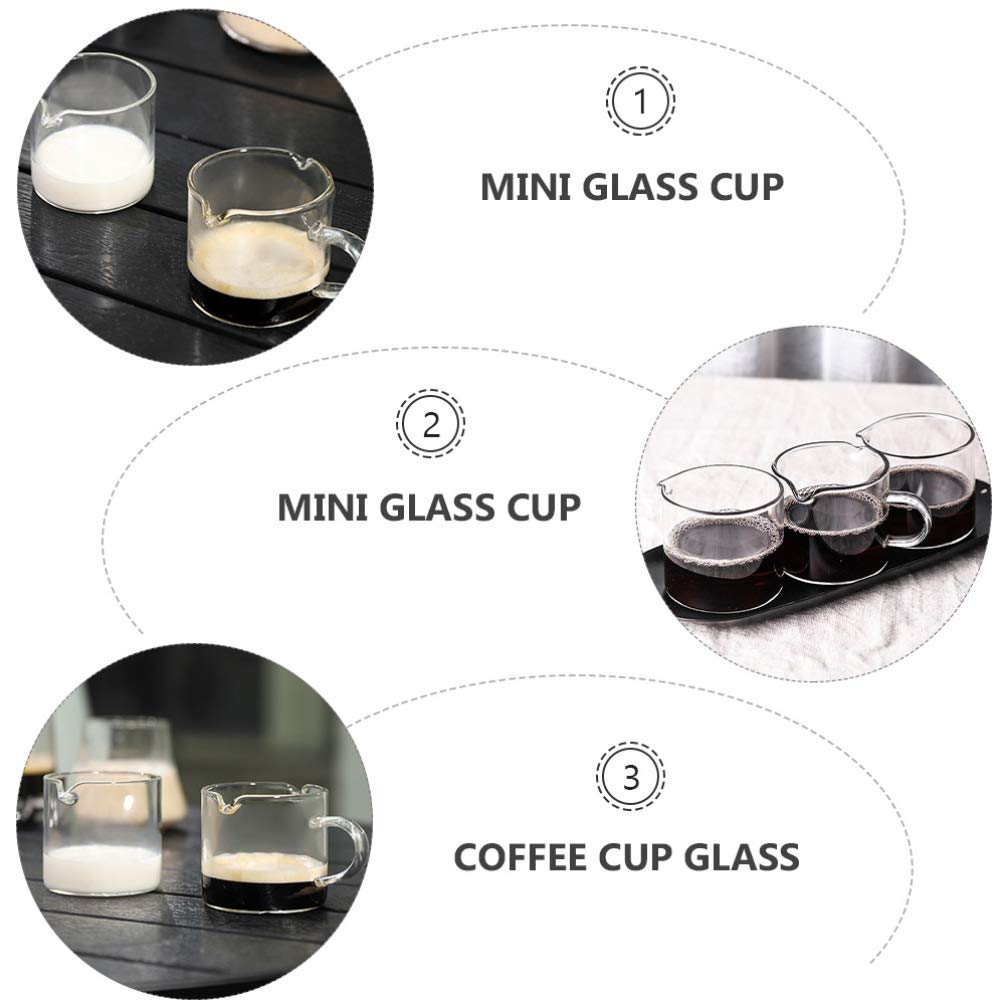 1

MINI GLASS CUP

2

MINI GLASS CUP

3

COFFEE CUP GLASS