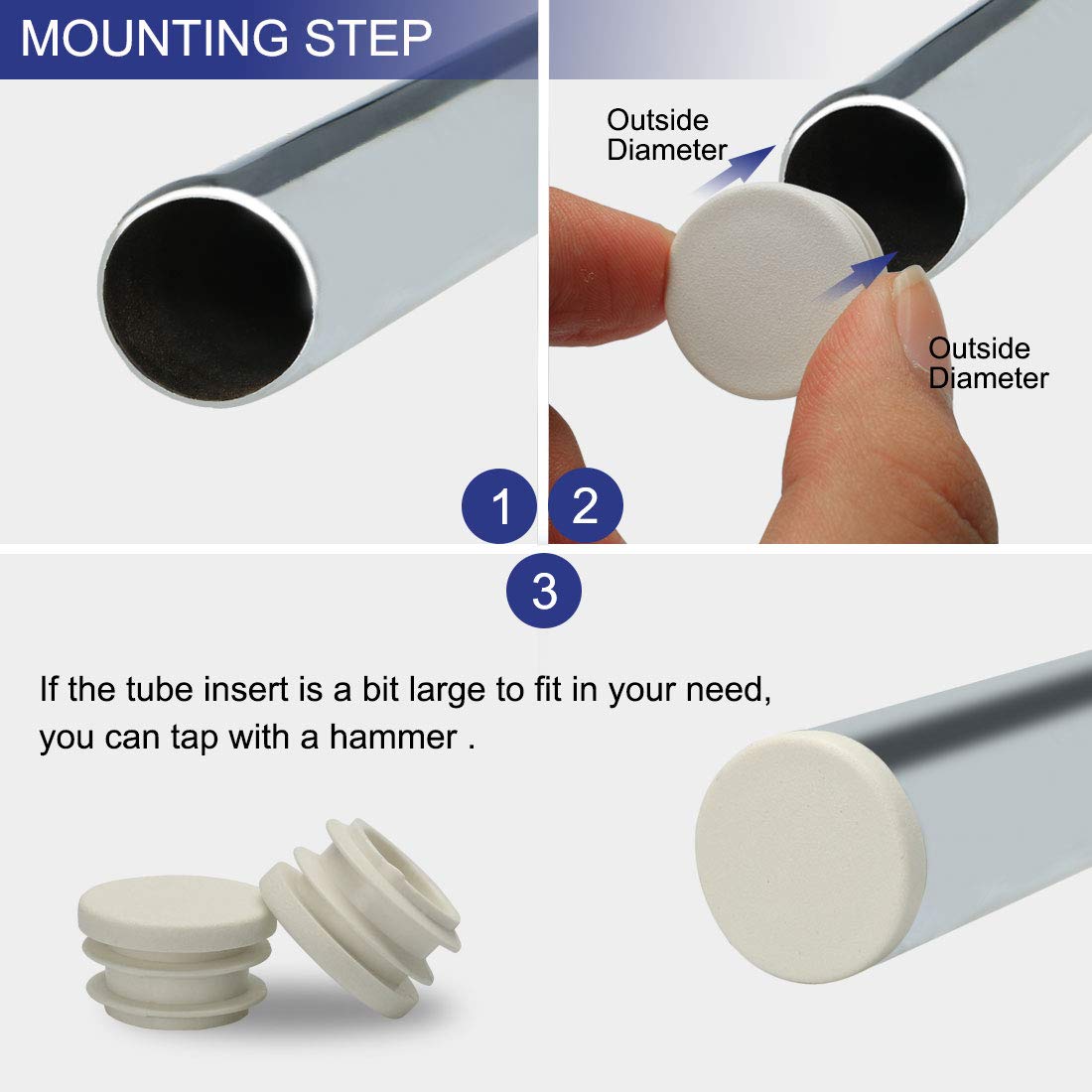 MOUNTING STEP

Outside Diameter

Outside Diameter

1

2

3

If the tube insert is a bit large to fit in your need, you can tap with a hammer .