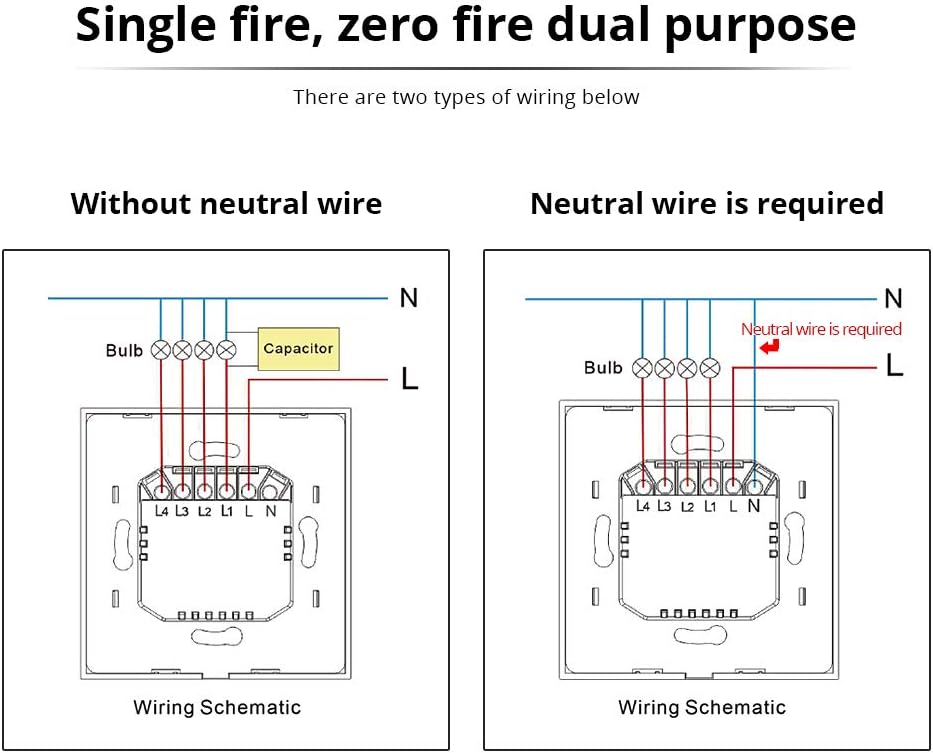 Single fire, zero fire dual purpose

There are two types of wiring below

Without neutral wire

N

Bulb

Capacitor

L

L4 L3 L2 L1 L N

Wiring Schematic

Neutral wire is required

N

Neutral wire is required

Bulb

L

L4 L3 L2 L1 L N

Wiring Schematic