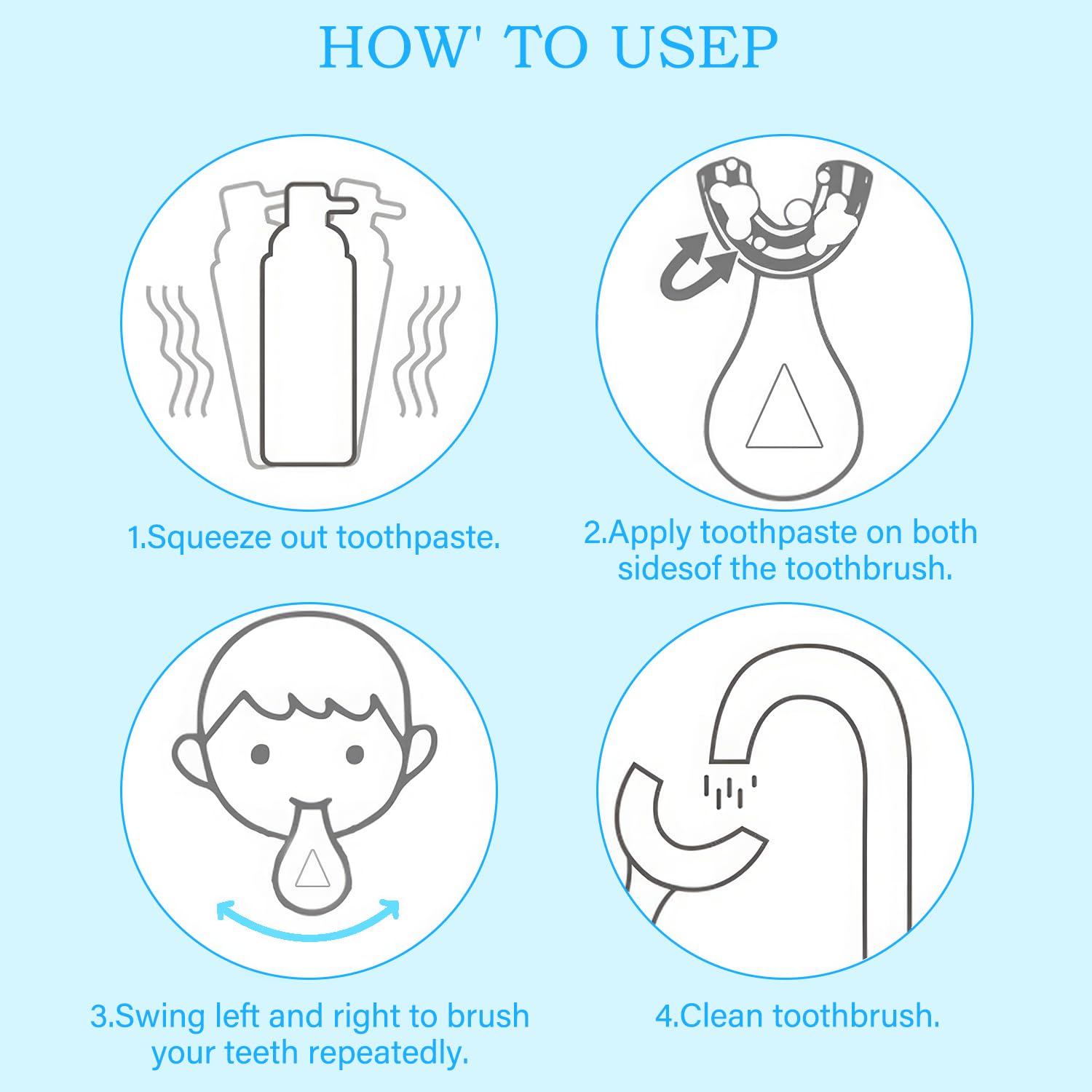 HOW' TO USEP

1.Squeeze out toothpaste.

2.Apply toothpaste on both sidesof the toothbrush.

3.Swing left and right to brush your teeth repeatedly.

4.Clean toothbrush.