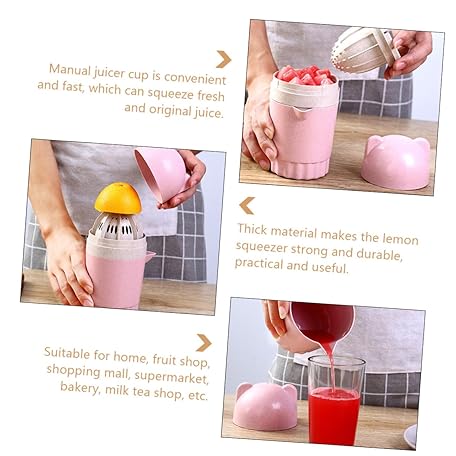 Manual juicer cup is convenient and fast, which can squeeze fresh and original juice.

Thick material makes the lemon squeezer strong and durable, practical and useful.

Suitable for home, fruit shop, shopping mall, supermarket, bakery, milk tea shop, etc.