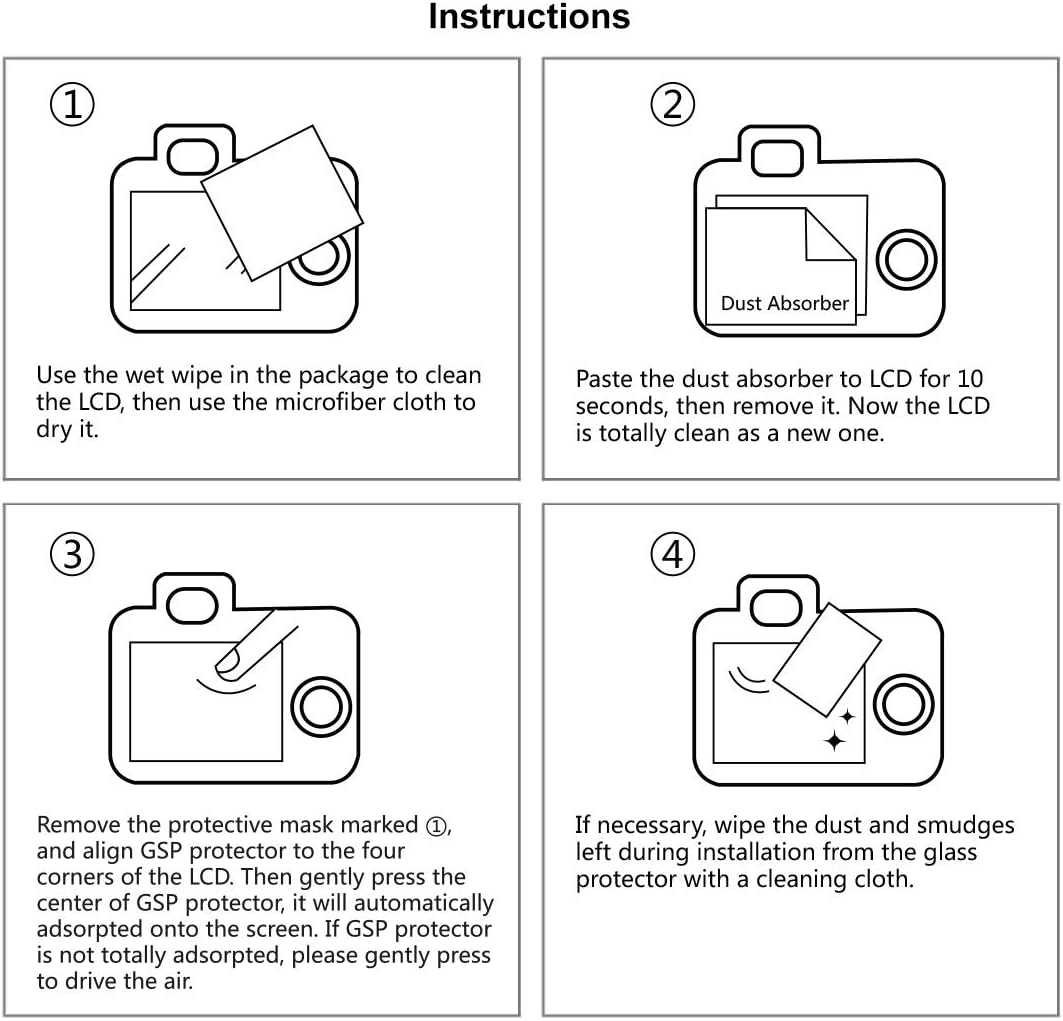 Instructions

①

Use the wet wipe in the package to clean the LCD, then use the microfiber cloth to dry it.

②

Dust Absorber

Paste the dust absorber to LCD for 10 seconds, then remove it. Now the LCD is totally clean as a new one.

③

Remove the protective mask marked ①, and align GSP protector to the four corners of the LCD. Then gently press the center of GSP protector, it will automatically adsorpted onto the screen. If GSP protector is not totally adsorpted, please gently press to drive the air.

④

If necessary, wipe the dust and smudges left during installation from the glass protector with a cleaning cloth.