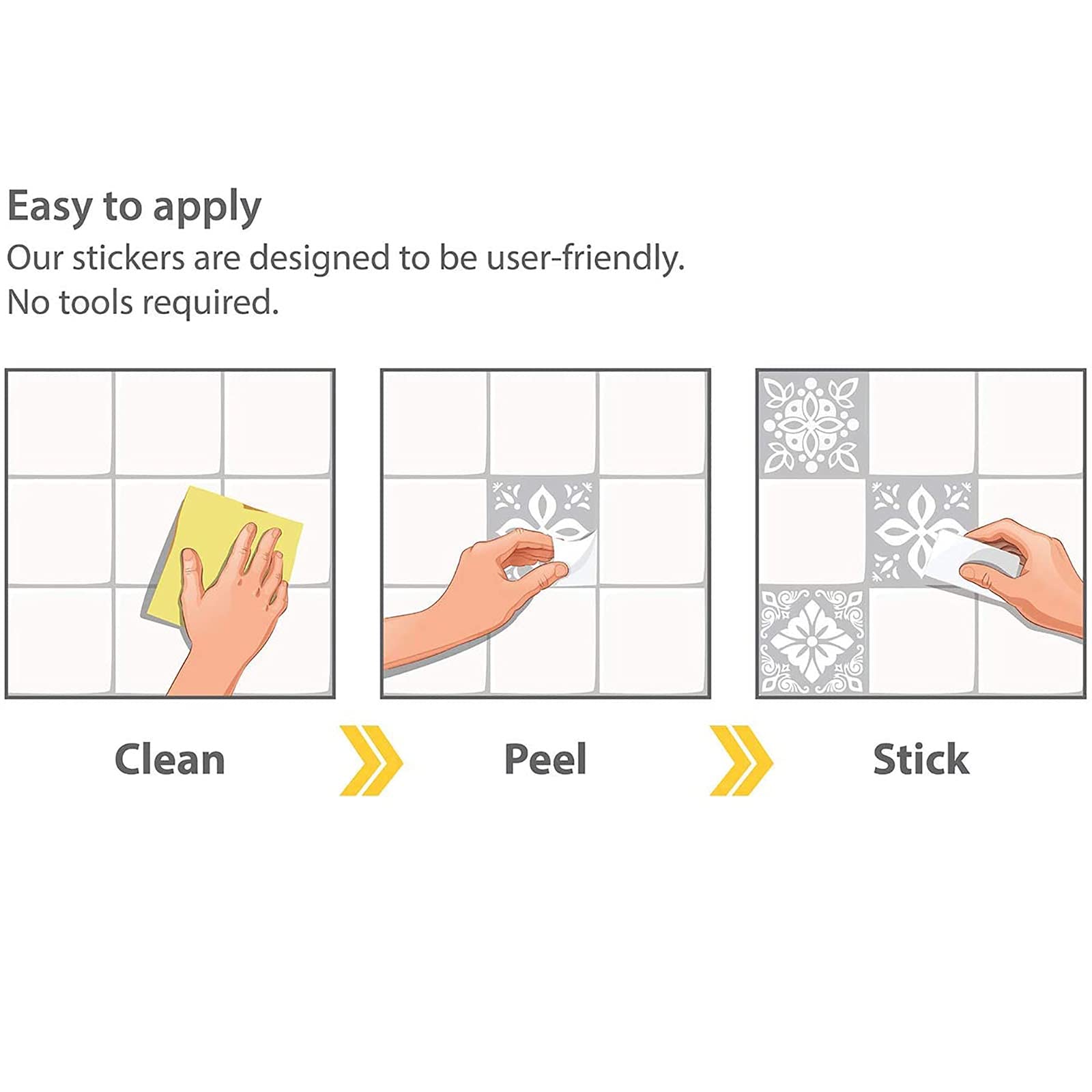 Easy to apply
Our stickers are designed to be user-friendly.
No tools required.

Clean

Peel

Stick