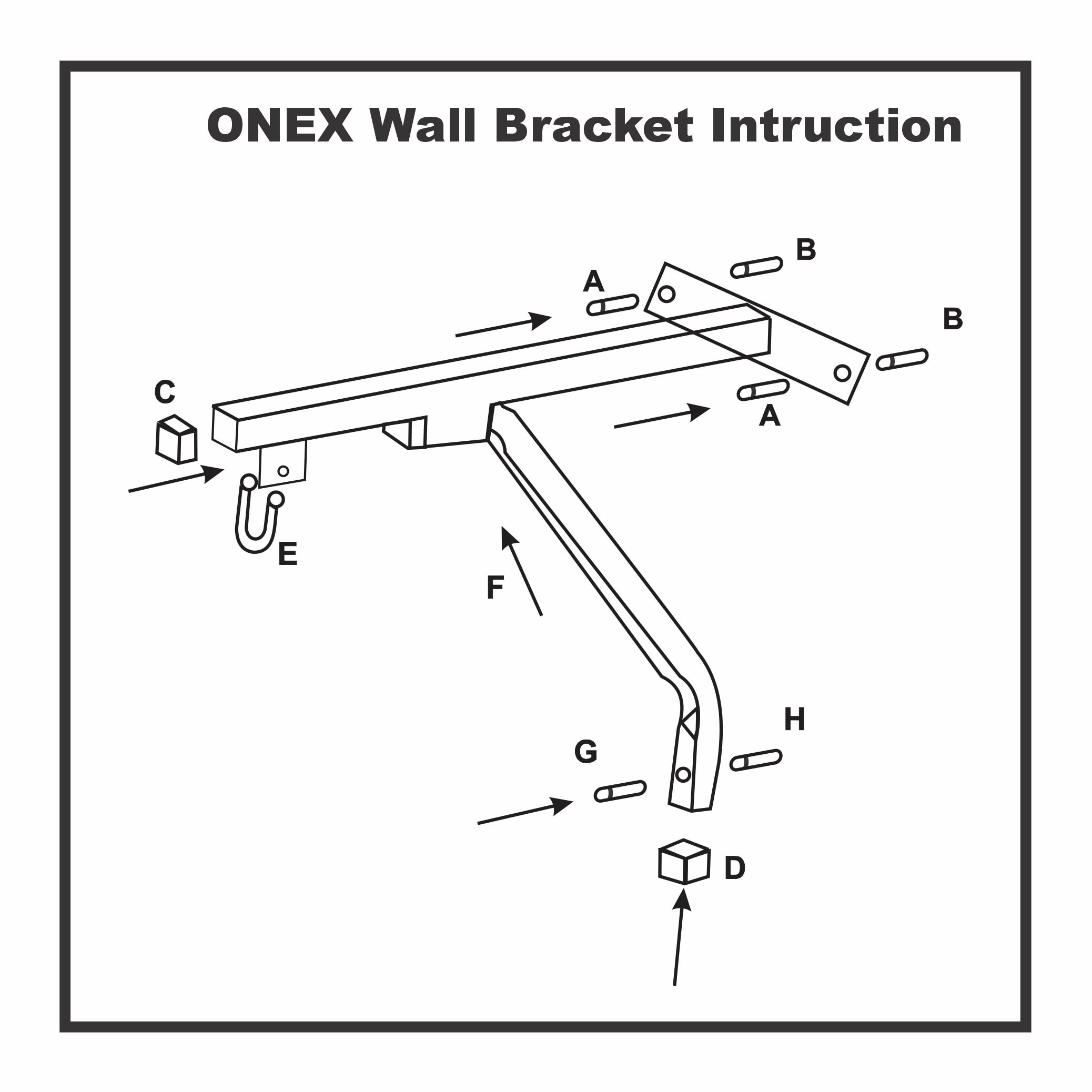 ONEX Wall Bracket Intruction

B

A

B

C

A

E

F

H

G

D