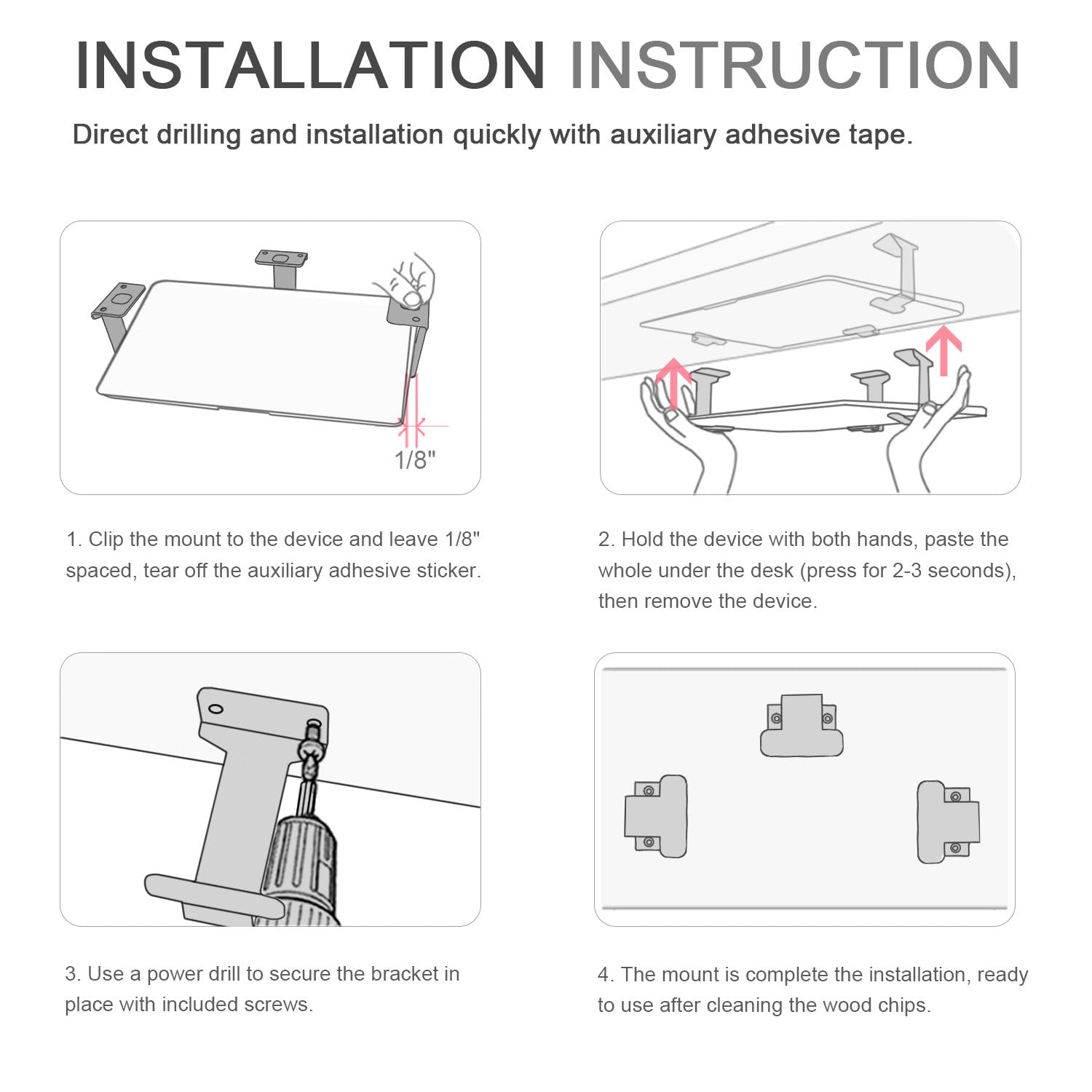 INSTALLATION INSTRUCTION

Direct drilling and installation quickly with auxiliary adhesive tape.

1/8"

1. Clip the mount to the device and leave 1/8" spaced, tear off the auxiliary adhesive sticker.

2. Hold the device with both hands, paste the whole under the desk (press for 2-3 seconds), then remove the device.

3. Use a power drill to secure the bracket in place with included screws.

4. The mount is complete the installation, ready to use after cleaning the wood chips.