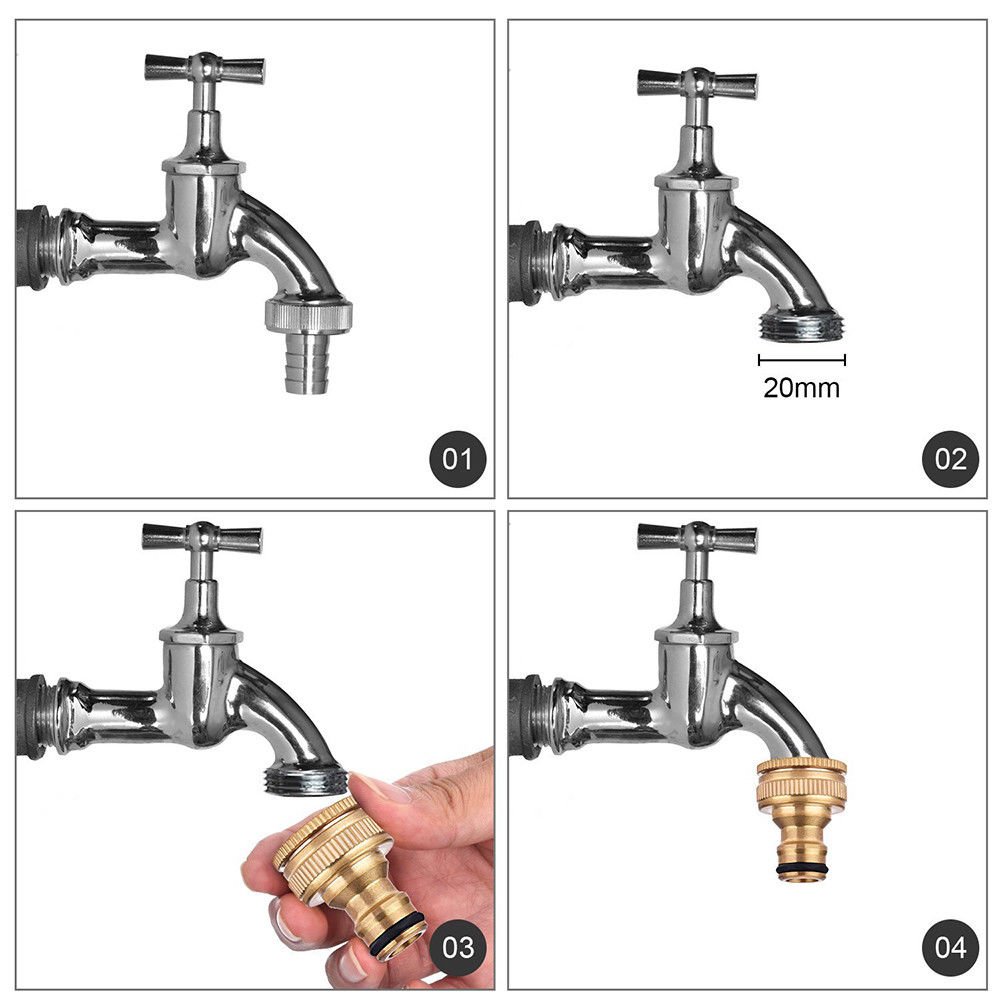 01

20mm

02

03

04