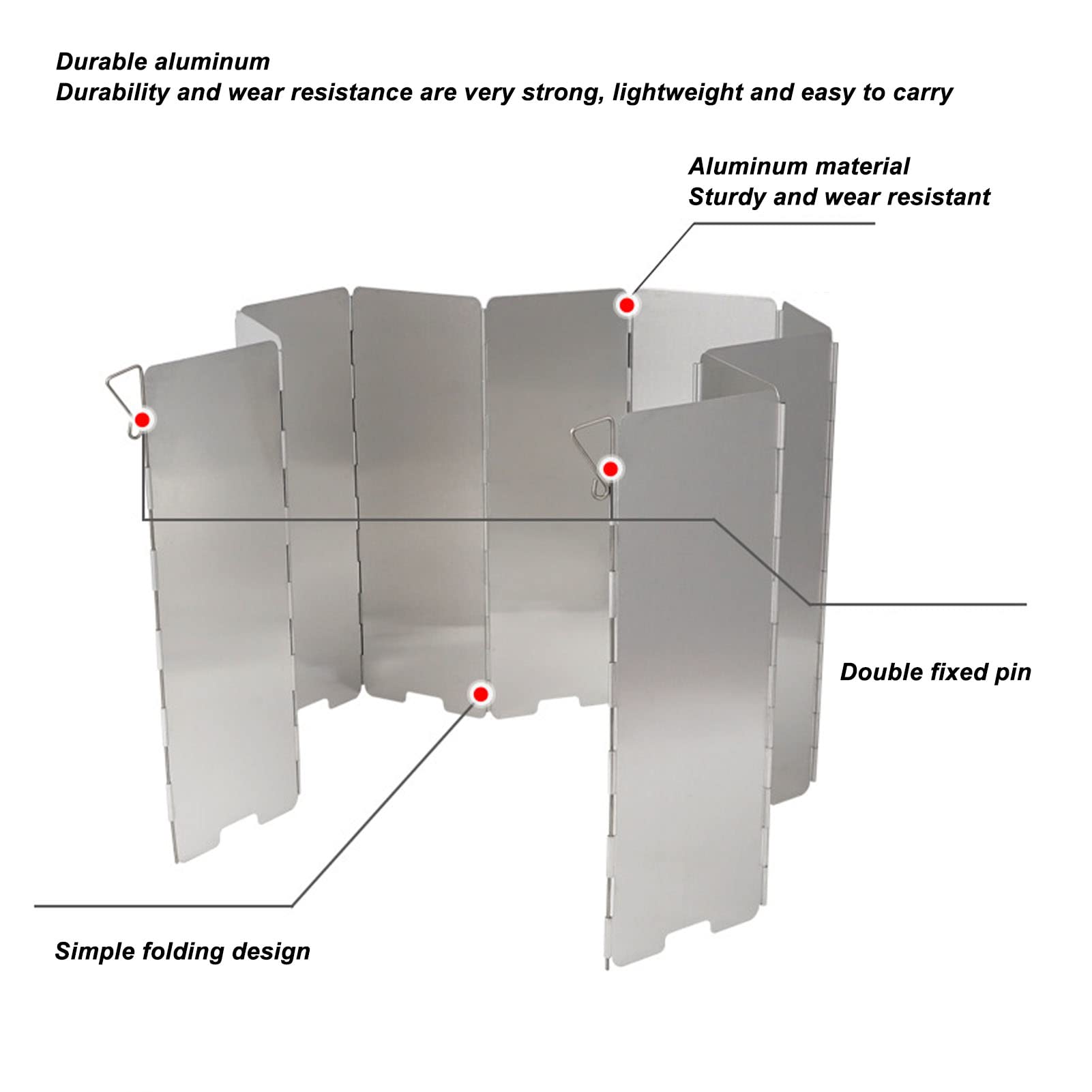 Durable aluminum
Durability and wear resistance are very strong, lightweight and easy to carry

Aluminum material
Sturdy and wear resistant

Double fixed pin

Simple folding design