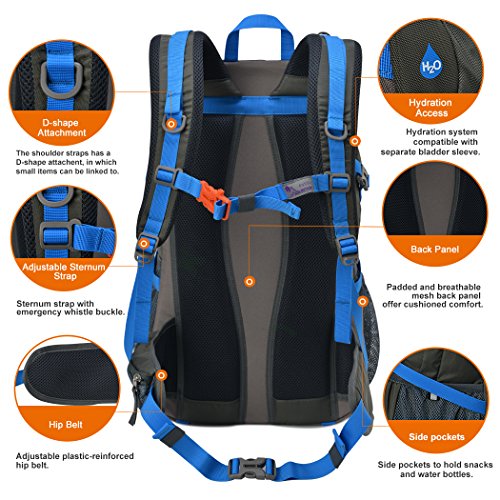 D-shape Attachment

The shoulder straps has a D-shape attachent, in which small items can be linked to.

Adjustable Sternum Strap

Sternum strap with emergency whistle buckle.

Hip Belt

Adjustable plastic-reinforced hip belt.

$H_2O$

Hydration Access

Hydration system compatible with separate bladder sleeve.

Back Panel

Padded and breathable mesh back panel offer cushioned comfort.

Side pockets

Side pockets to hold snacks and water bottles.