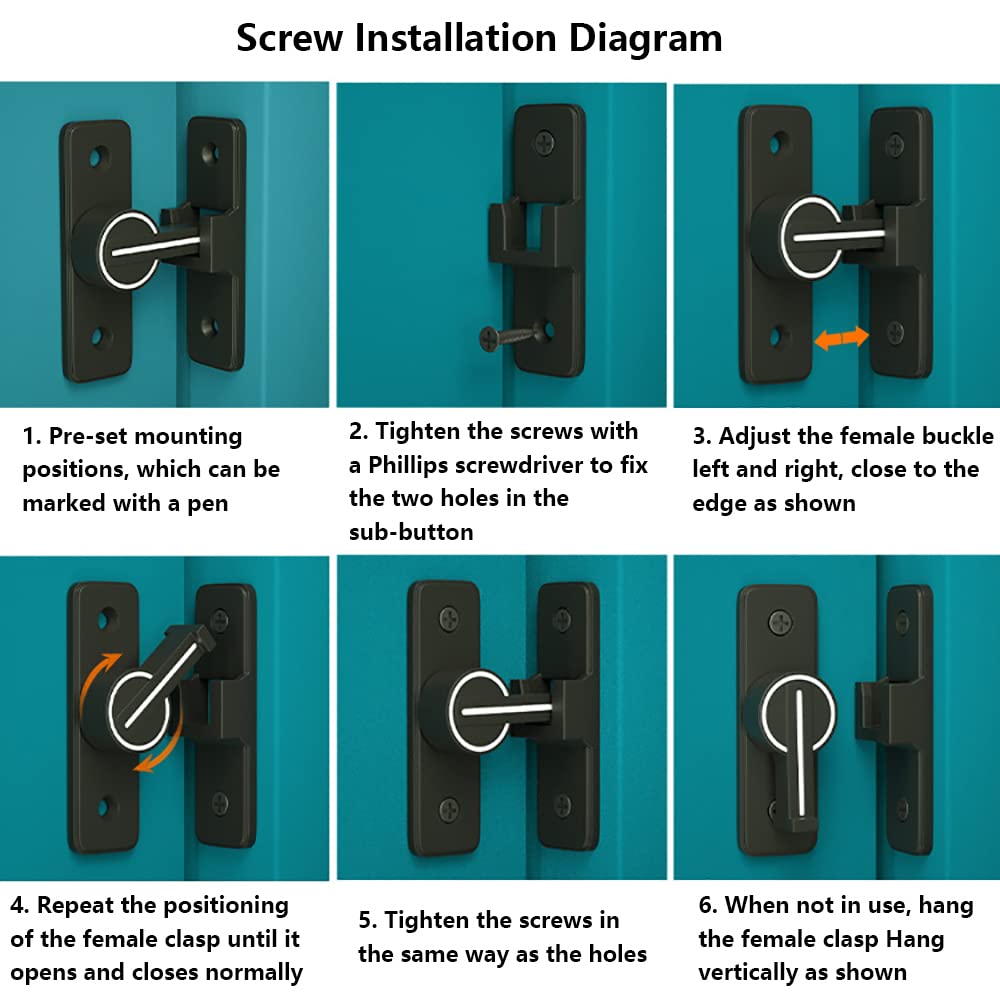 Screw Installation Diagram

1. Pre-set mounting positions, which can be marked with a pen

2. Tighten the screws with a Phillips screwdriver to fix the two holes in the sub-button

3. Adjust the female buckle left and right, close to the edge as shown

4. Repeat the positioning of the female clasp until it opens and closes normally

5. Tighten the screws in the same way as the holes

6. When not in use, hang the female clasp Hang vertically as shown