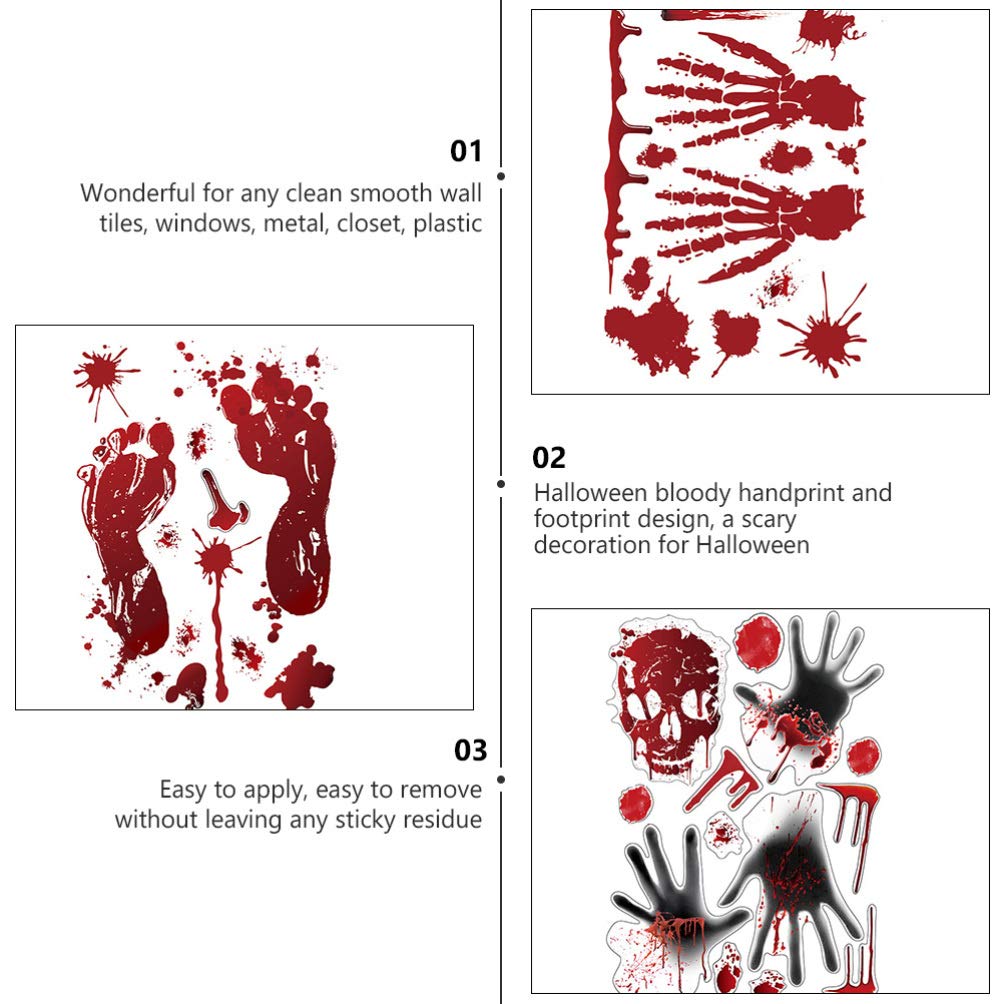 01

Wonderful for any clean smooth wall tiles, windows, metal, closet, plastic

02

Halloween bloody handprint and footprint design, a scary decoration for Halloween

03

Easy to apply, easy to remove without leaving any sticky residue