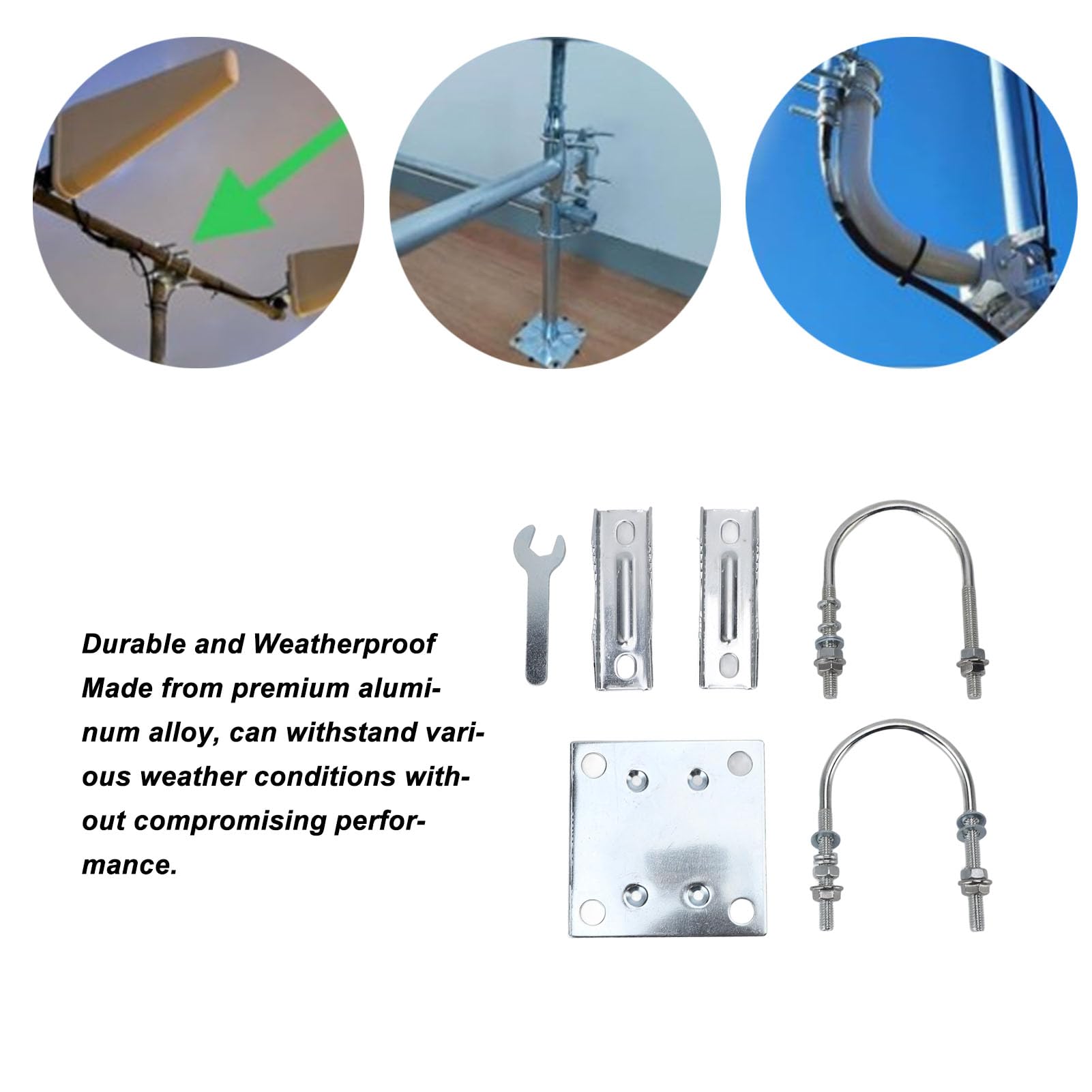 Durable and Weatherproof
Made from premium aluminum alloy, can withstand various weather conditions without compromising performance.