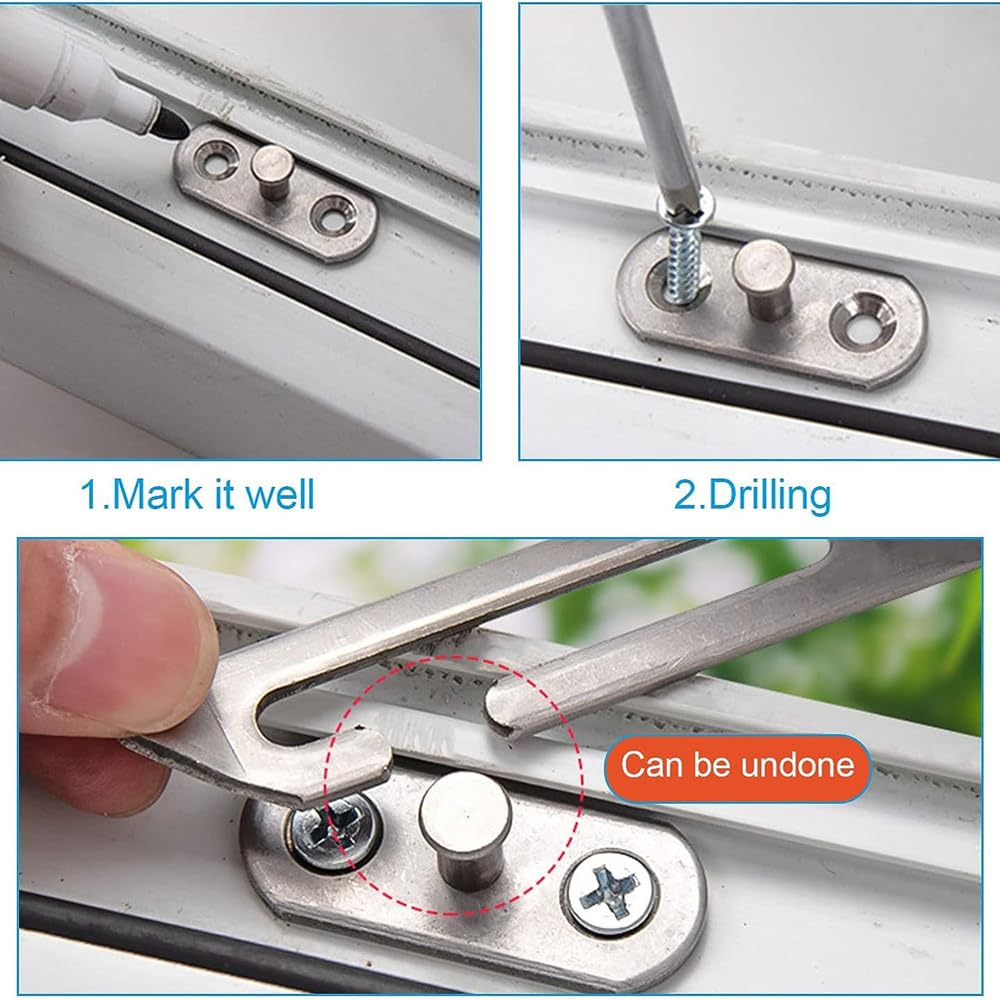 1.Mark it well

2.Drilling

Can be undone