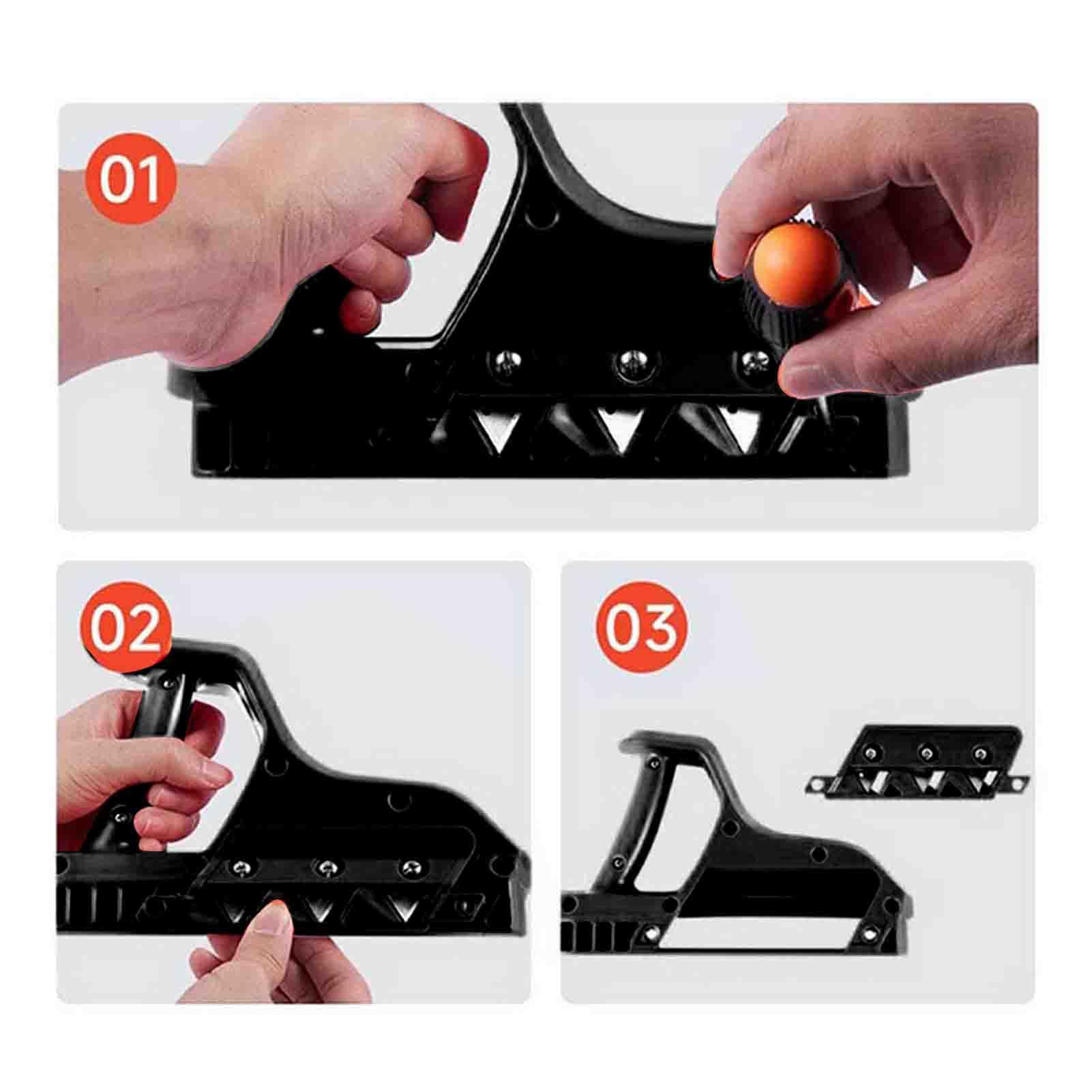 01

02

03