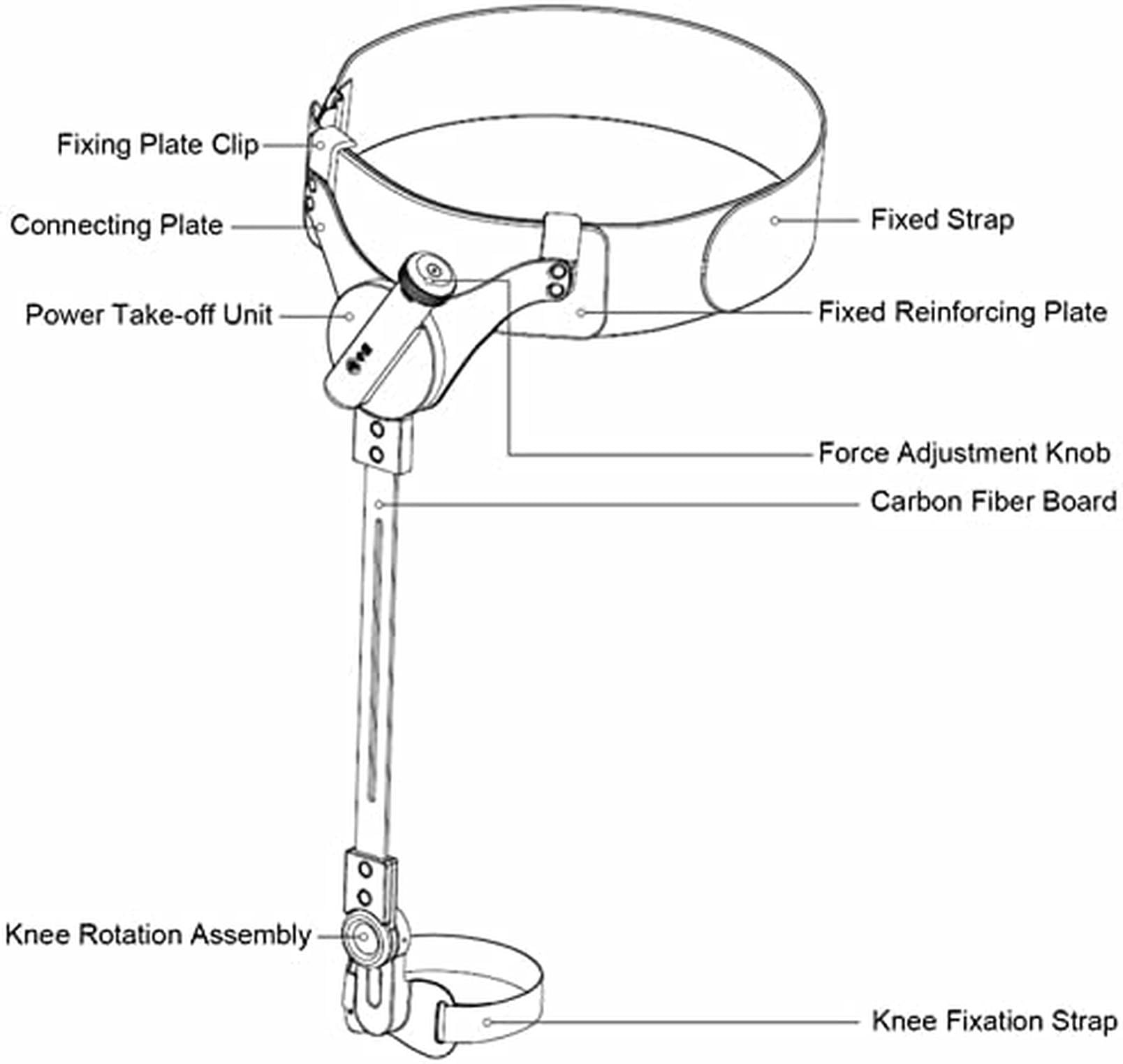 Fixing Plate Clip
Connecting Plate
Power Take-off Unit
Fixed Strap
Fixed Reinforcing Plate
Force Adjustment Knob
Carbon Fiber Board
Knee Rotation Assembly
Knee Fixation Strap