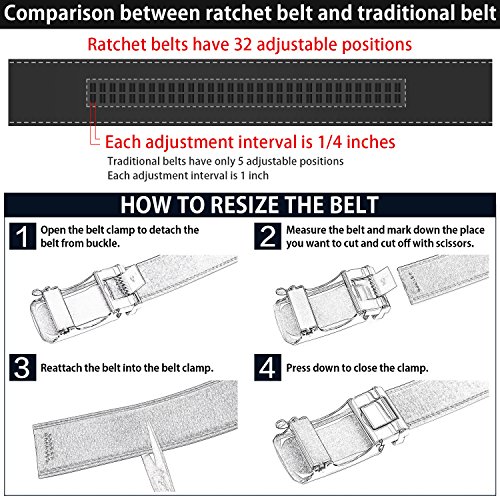 Comparison between ratchet belt and traditional belt

Ratchet belts have 32 adjustable positions

Each adjustment interval is 1/4 inches

Traditional belts have only 5 adjustable positions
Each adjustment interval is 1 inch

HOW TO RESIZE THE BELT

1 Open the belt clamp to detach the belt from buckle.

2 Measure the belt and mark down the place you want to cut and cut off with scissors.

3 Reattach the belt into the belt clamp.

4 Press down to close the clamp.