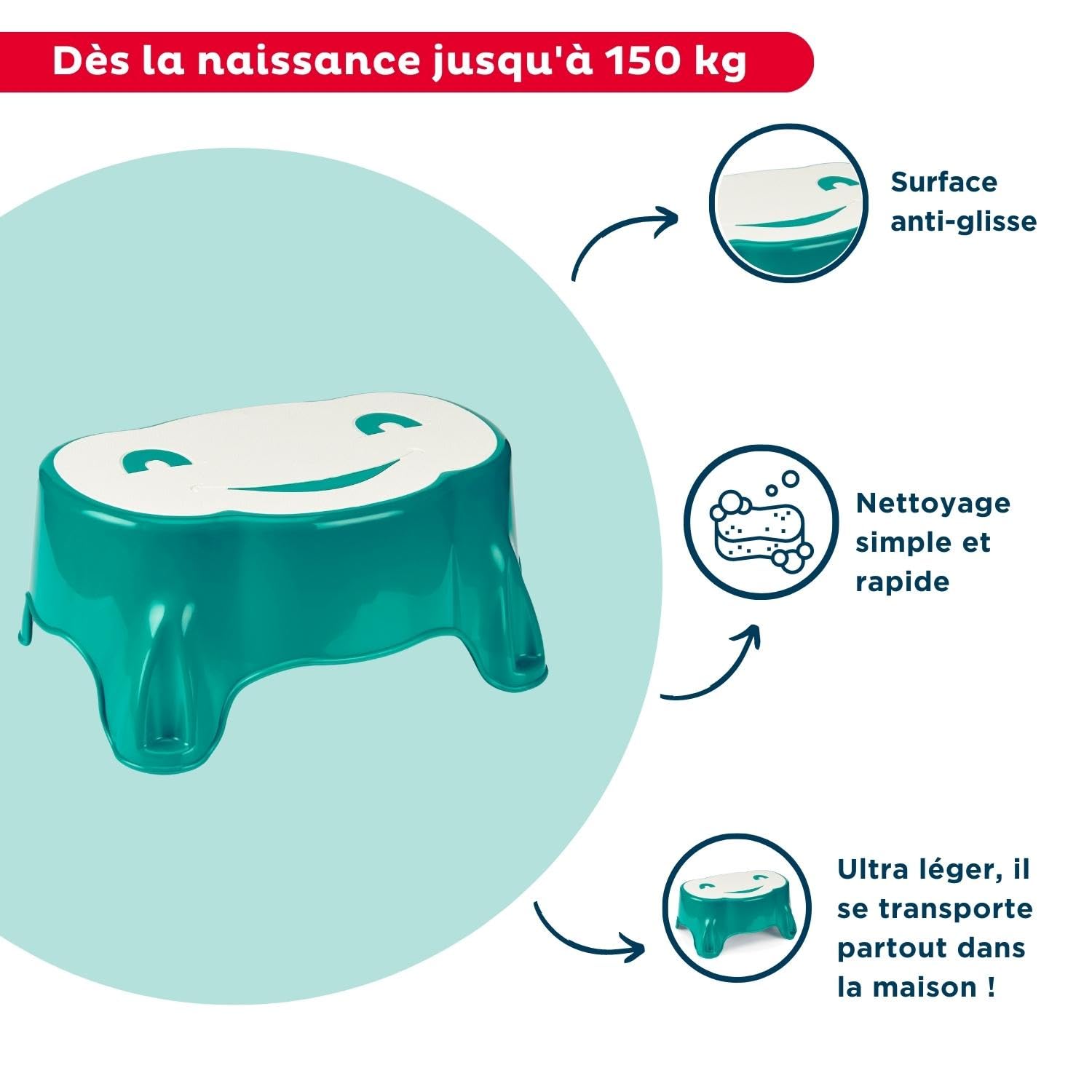 Dès la naissance jusqu'à 150 kg

Surface anti-glisse

Nettoyage simple et rapide

Ultra léger, il se transporte partout dans la maison !