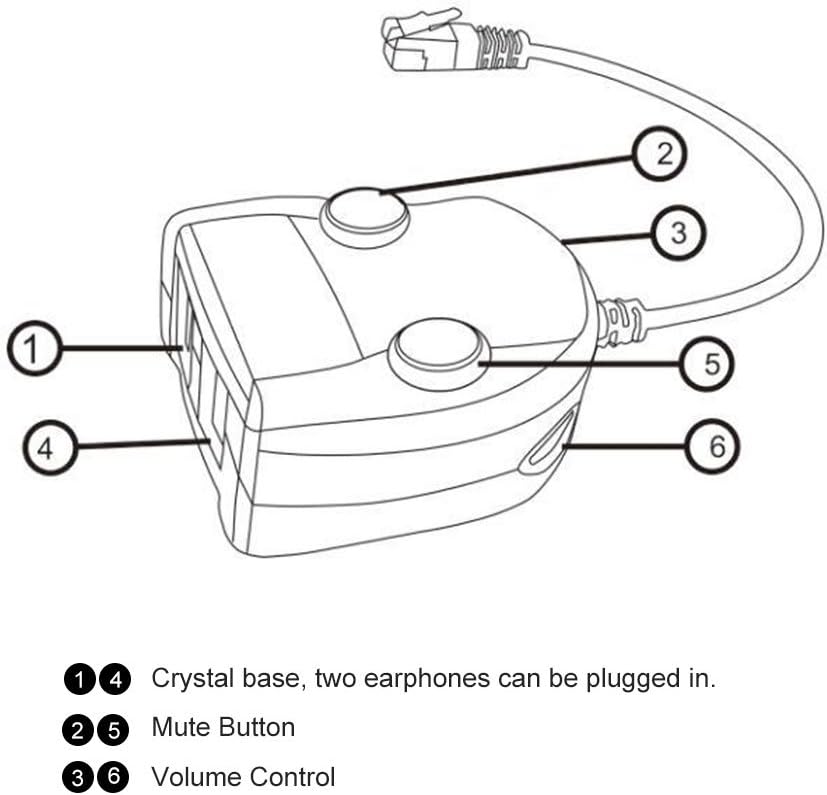 2
3
1
5
4
6

1 4 Crystal base, two earphones can be plugged in.
2 5 Mute Button
3 6 Volume Control