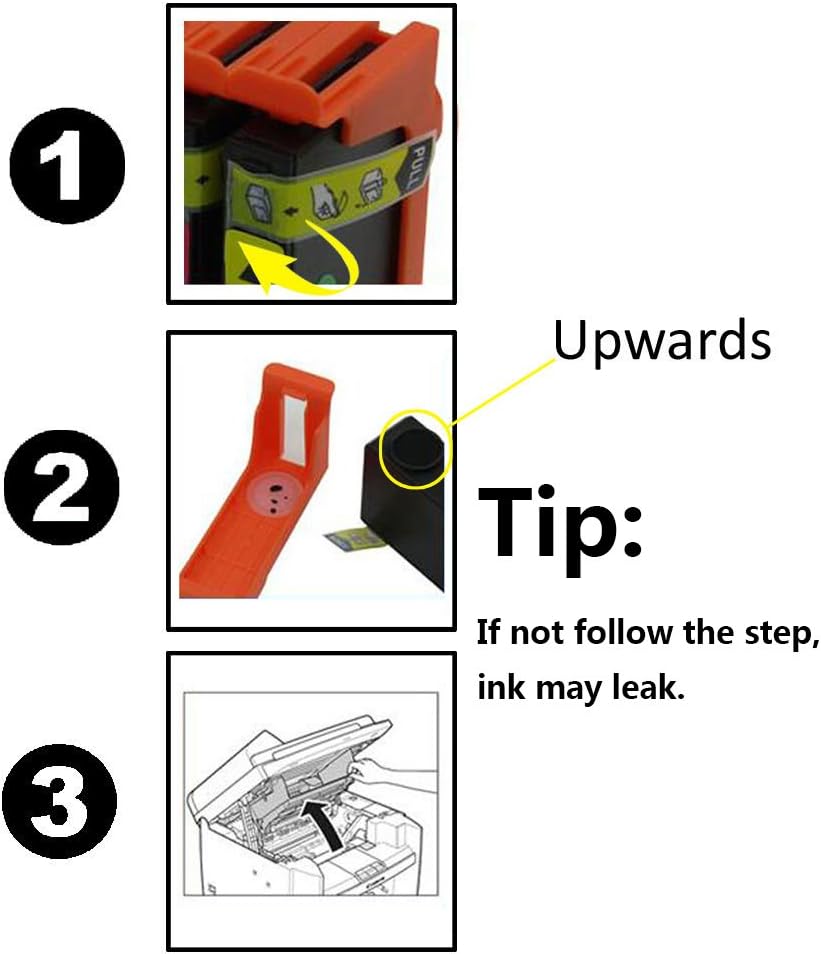 1

PULL

2

Upwards

Tip:

If not follow the step, ink may leak.

3