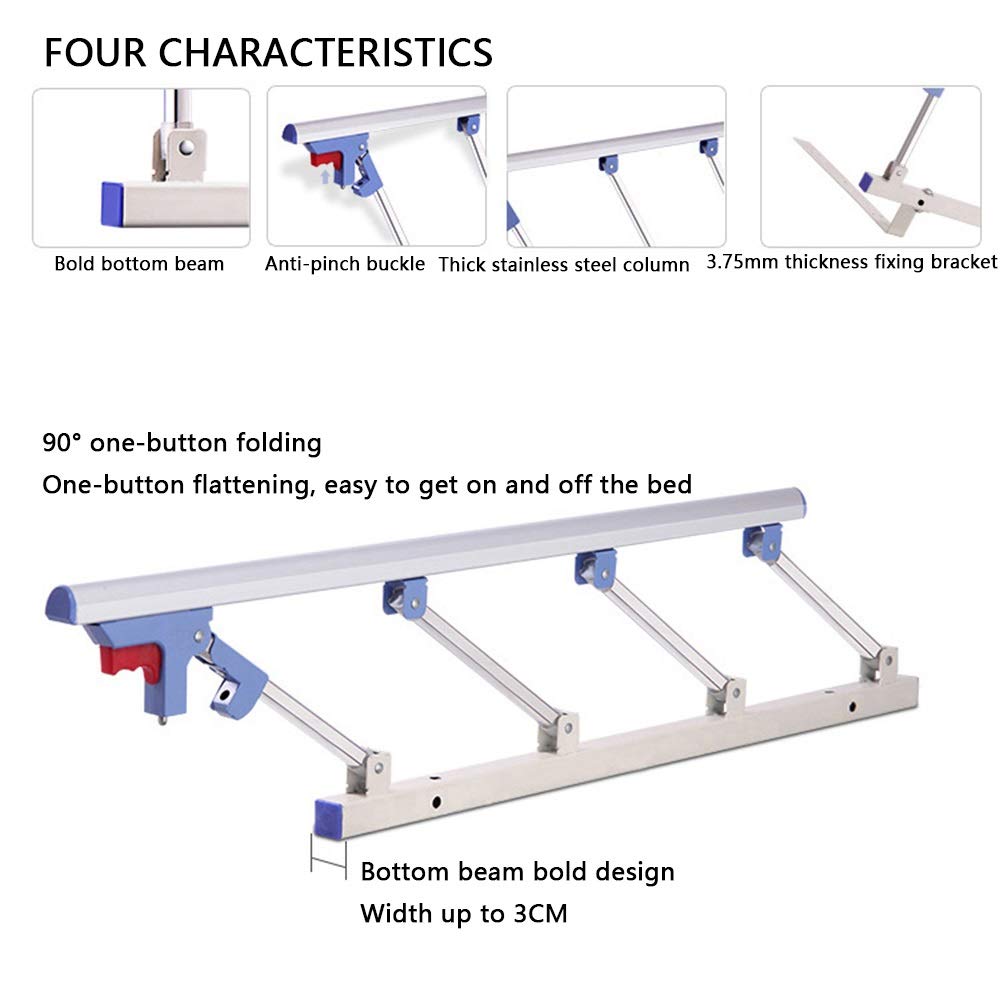 FOUR CHARACTERISTICS

Bold bottom beam

Anti-pinch buckle

Thick stainless steel column

3.75mm thickness fixing bracket

90° one-button folding
One-button flattening, easy to get on and off the bed

Bottom beam bold design
Width up to 3CM