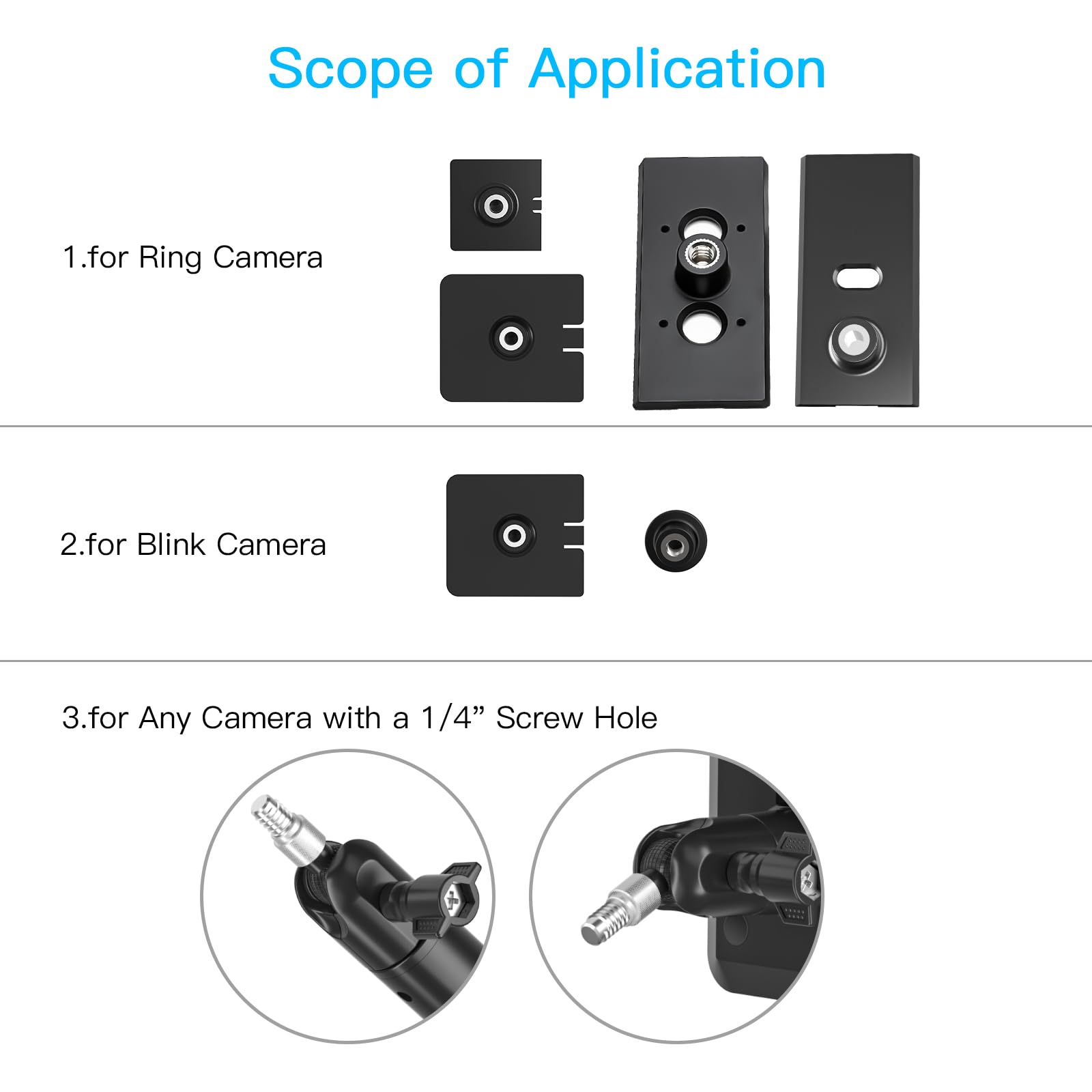 Scope of Application

1.for Ring Camera

2.for Blink Camera

3.for Any Camera with a 1/4” Screw Hole