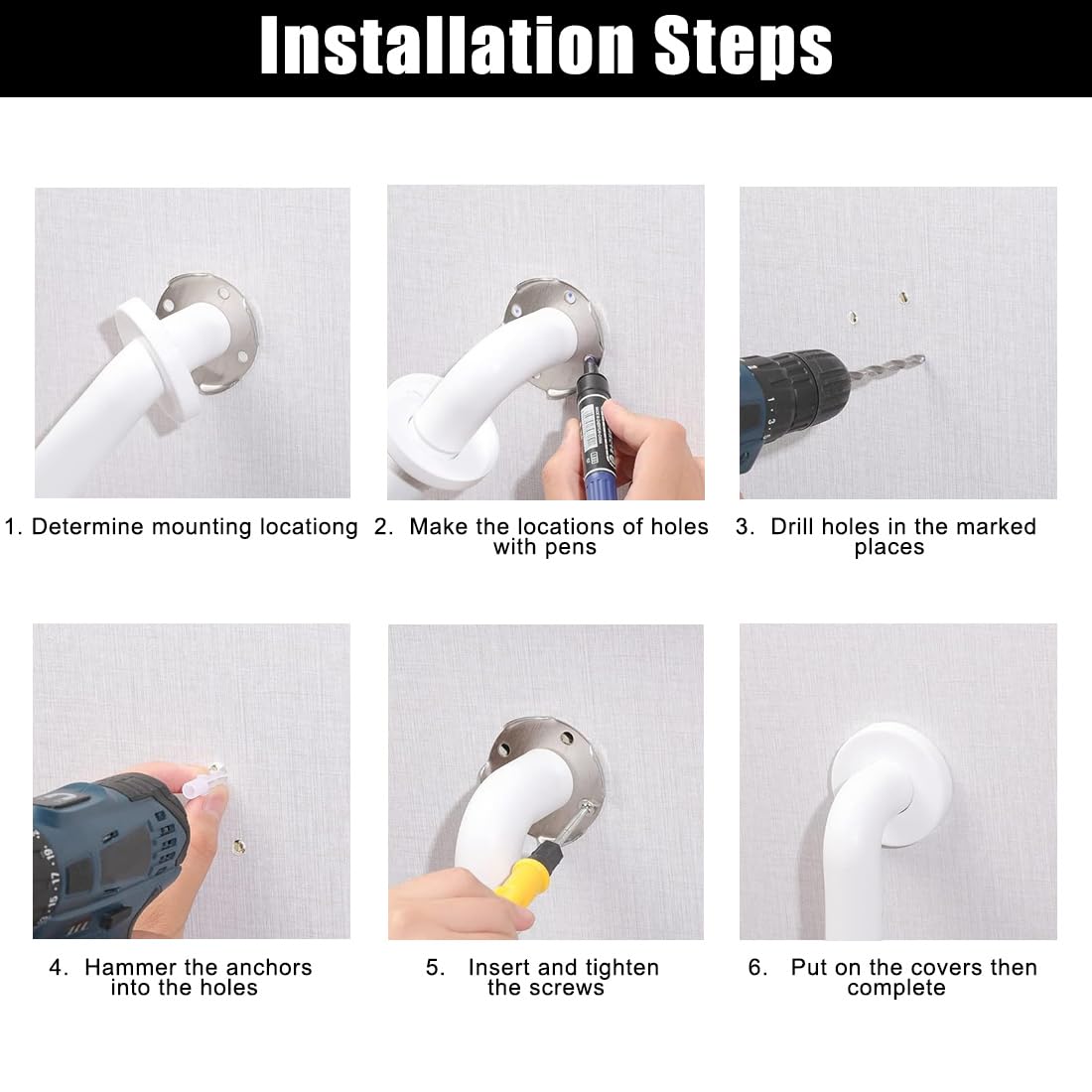 Installation Steps

1. Determine mounting locationg

2. Make the locations of holes with pens

3. Drill holes in the marked places

4. Hammer the anchors into the holes

5. Insert and tighten the screws

6. Put on the covers then complete