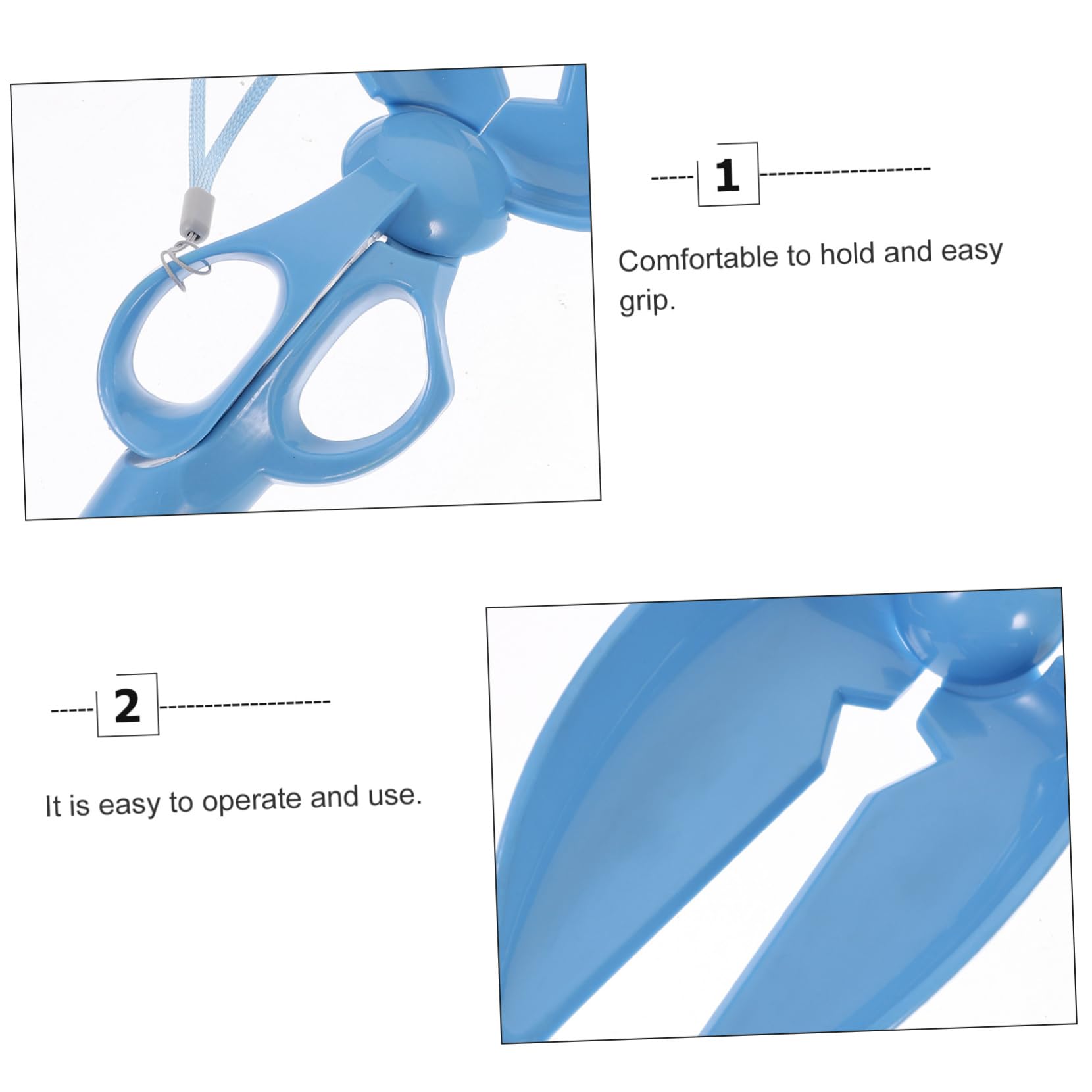 1

Comfortable to hold and easy grip.

2

It is easy to operate and use.