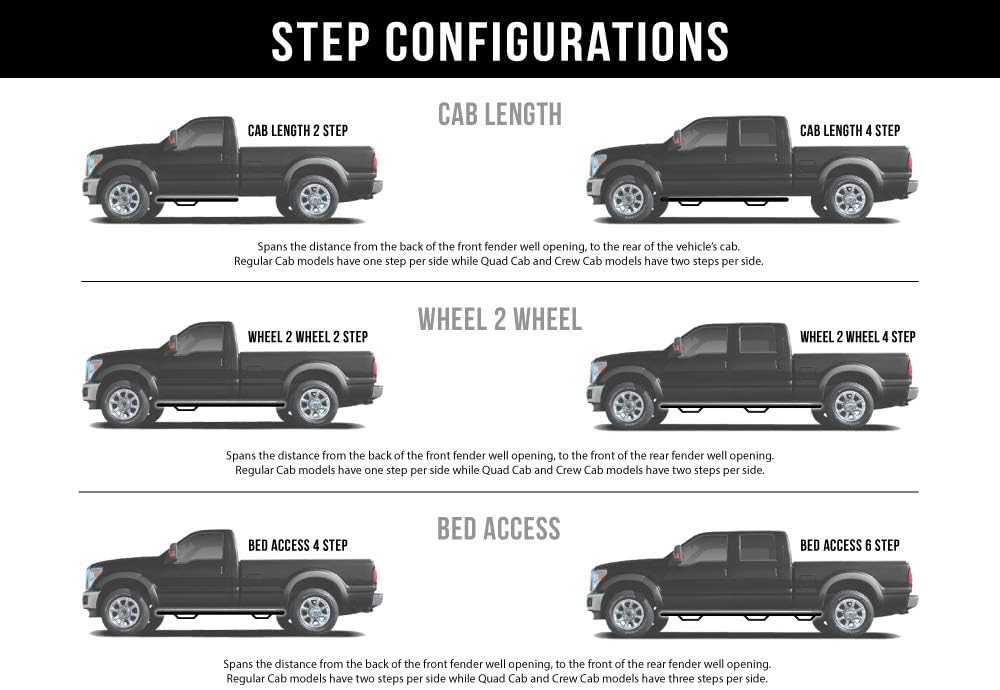 STEP CONFIGURATIONS

CAB LENGTH

CAB LENGTH 2 STEP

CAB LENGTH 4 STEP

Spans the distance from the back of the front fender well opening, to the rear of the vehicle's cab. Regular Cab models have one step per side while Quad Cab and Crew Cab models have two steps per side.

WHEEL 2 WHEEL

WHEEL 2 WHEEL 2 STEP

WHEEL 2 WHEEL 4 STEP

Spans the distance from the back of the front fender well opening, to the front of the rear fender well opening. Regular Cab models have one step per side while Quad Cab and Crew Cab models have two steps per side.

BED ACCESS

BED ACCESS 4 STEP

BED ACCESS 6 STEP

Spans the distance from the back of the front fender well opening, to the front of the rear fender well opening. Regular Cab models have two steps per side while Quad Cab and Crew Cab models have three steps per side.