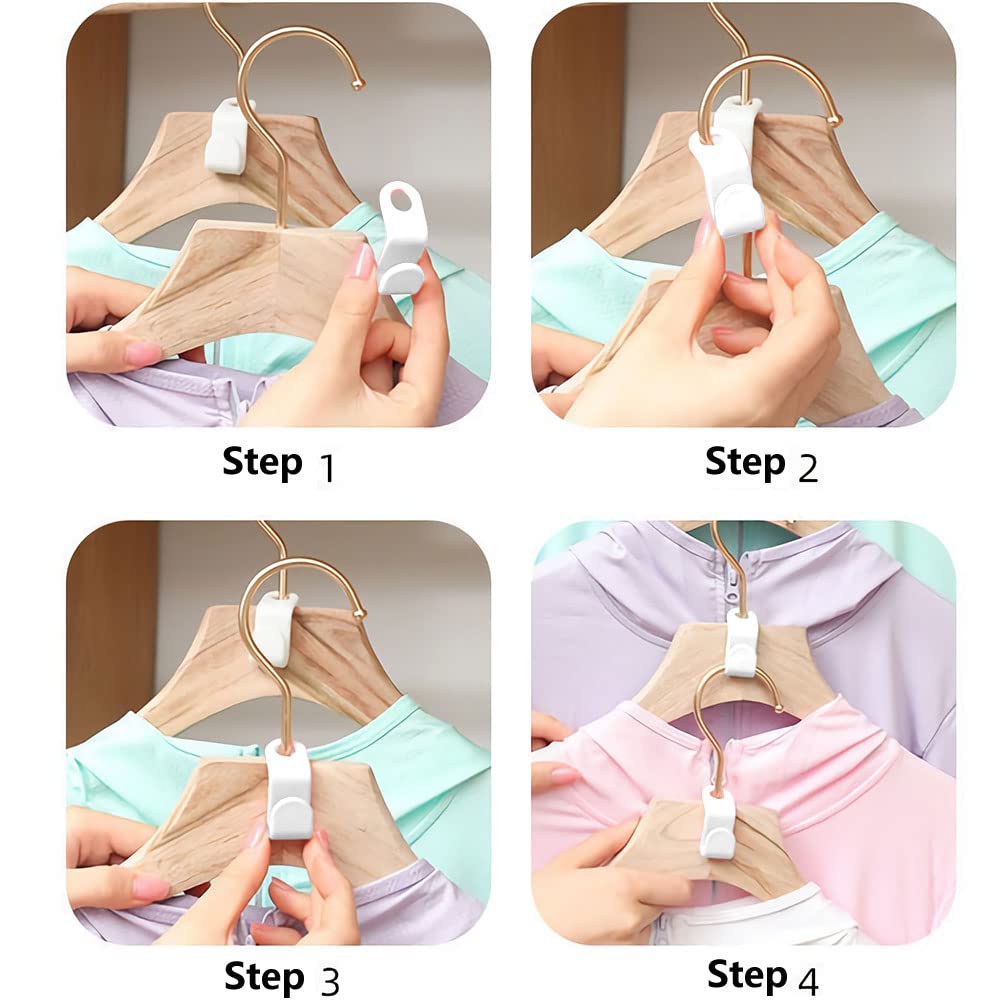 Step 1

Step 2

Step 3

Step 4