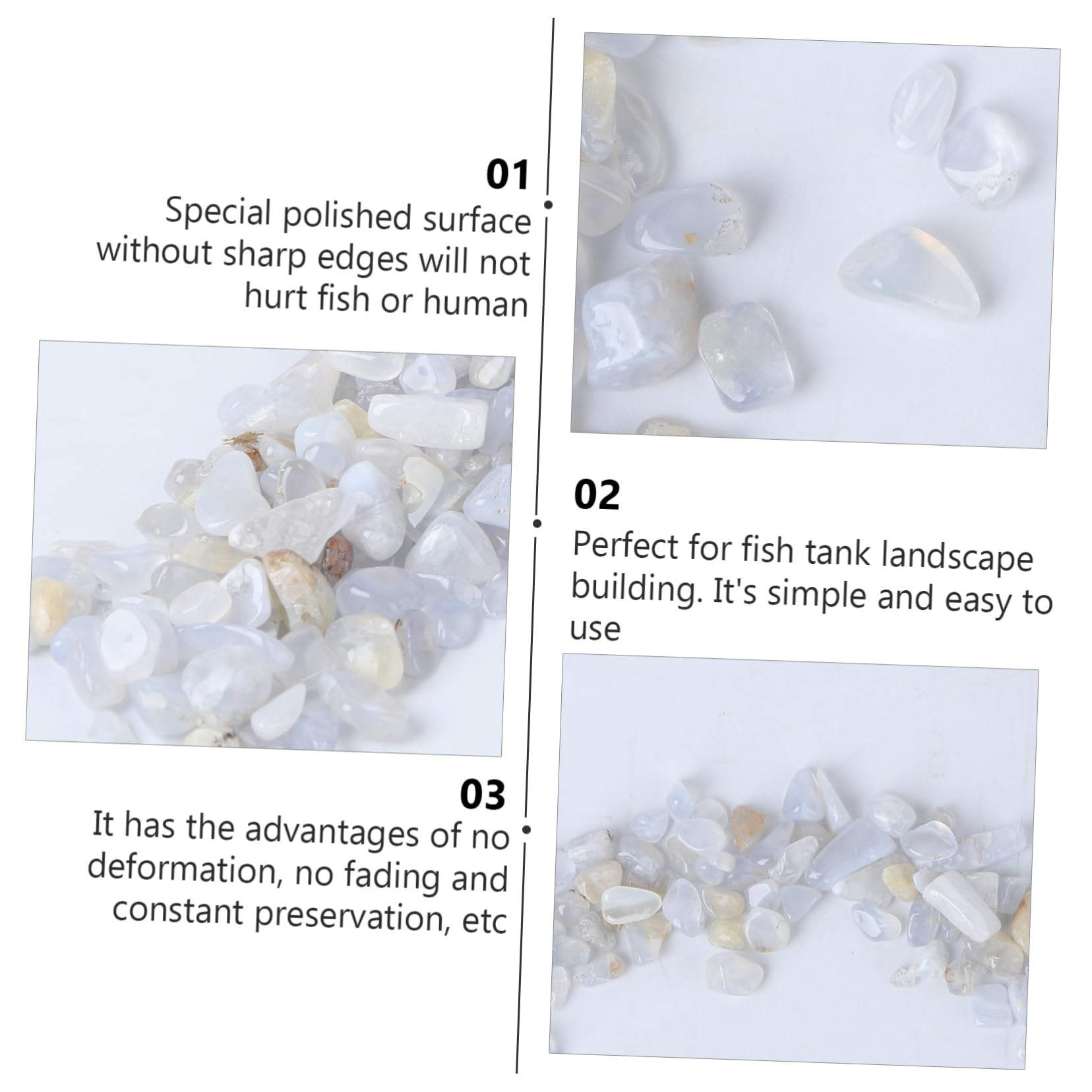 01
Special polished surface without sharp edges will not hurt fish or human

02
Perfect for fish tank landscape building. It's simple and easy to use

03
It has the advantages of no deformation, no fading and constant preservation, etc