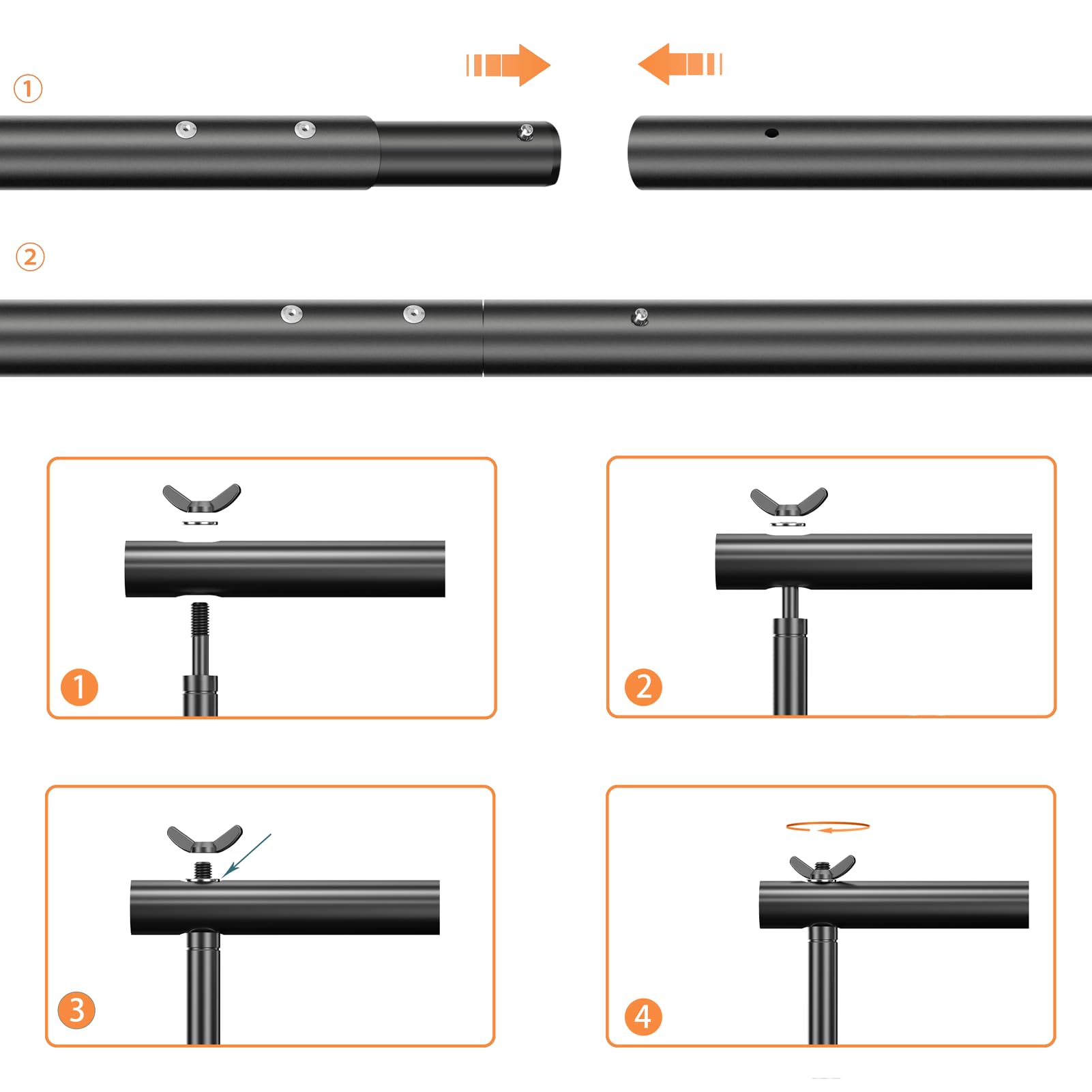 ①
②
1
2
3
4