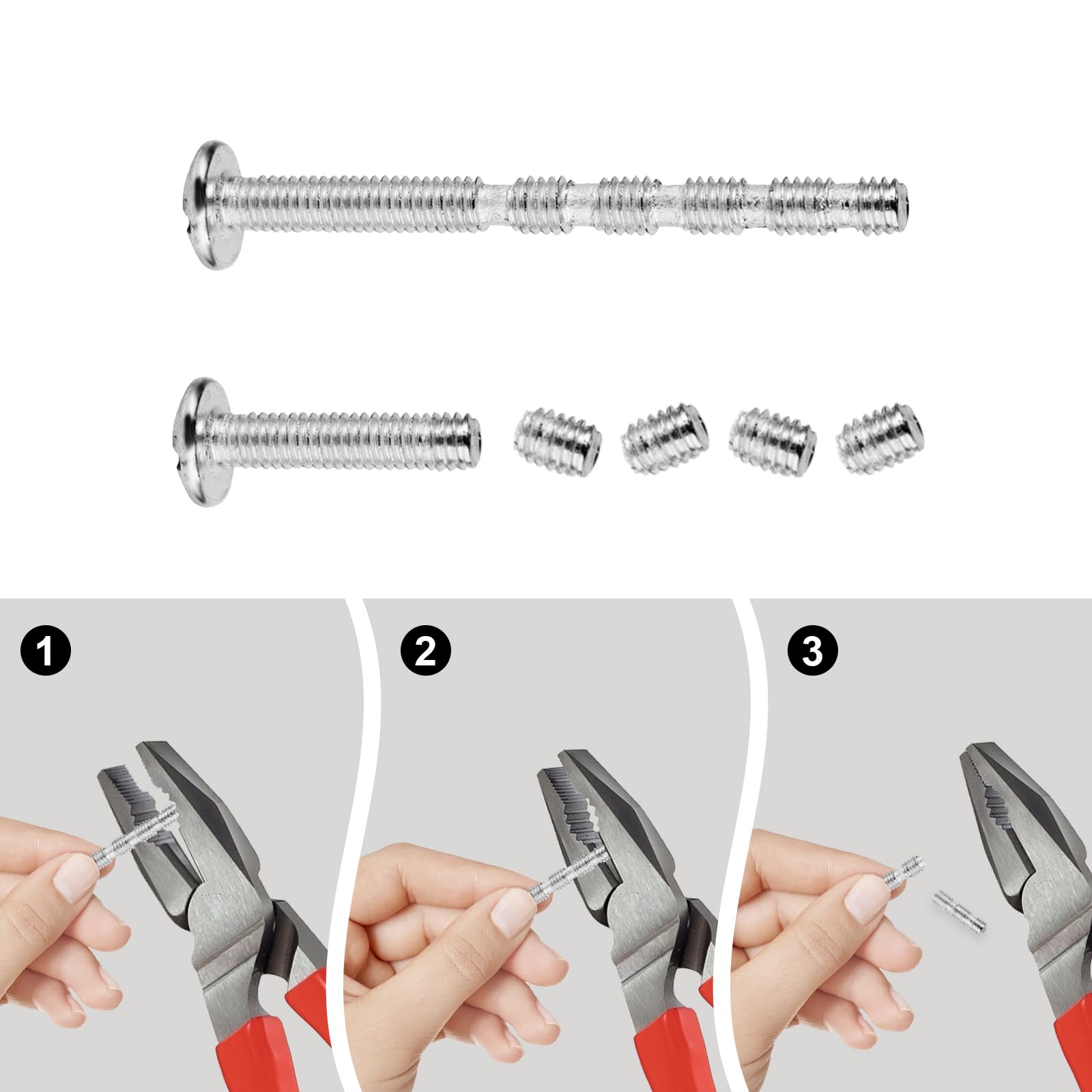 1

2

3