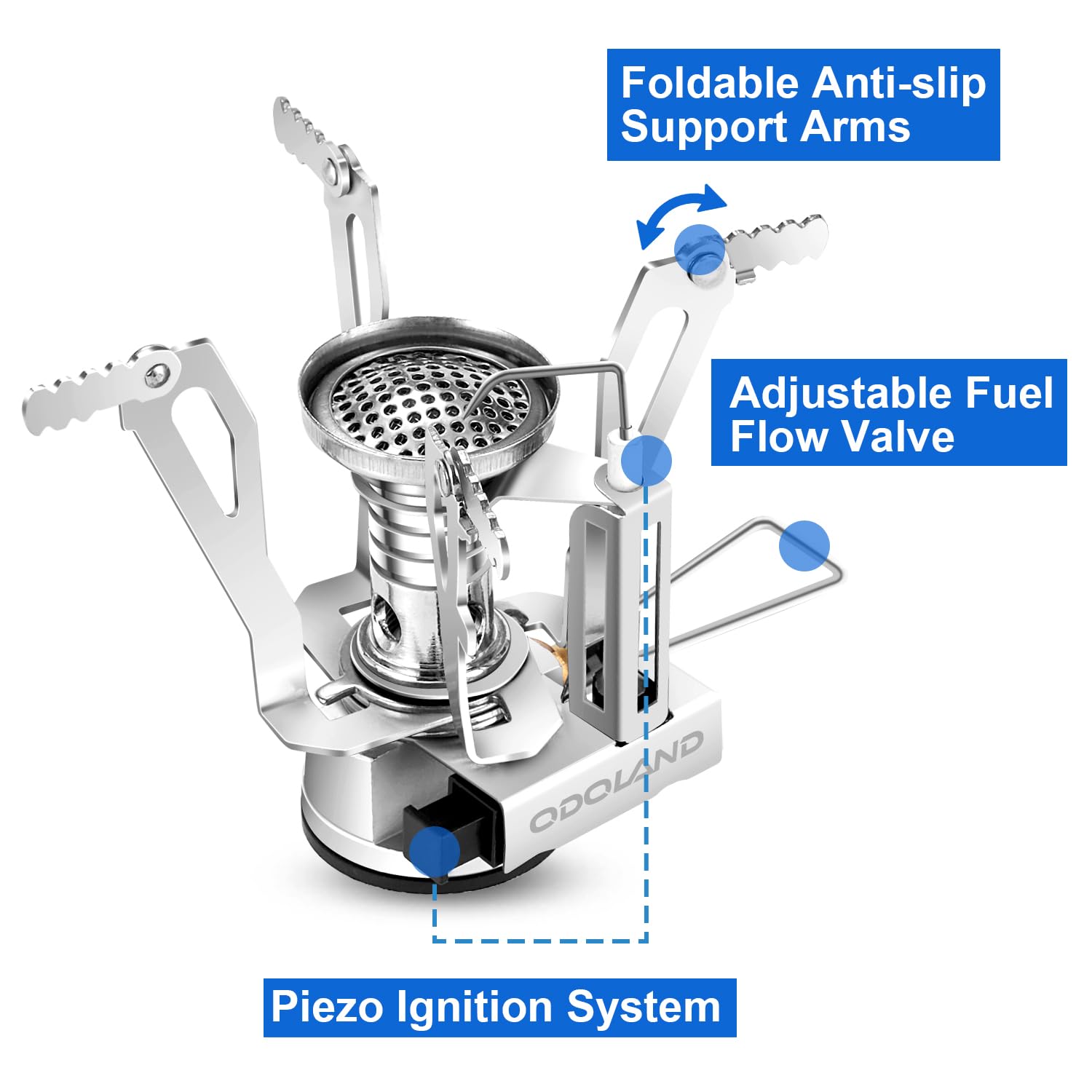 Foldable Anti-slip Support Arms

Adjustable Fuel Flow Valve

ODOLAND

Piezo Ignition System