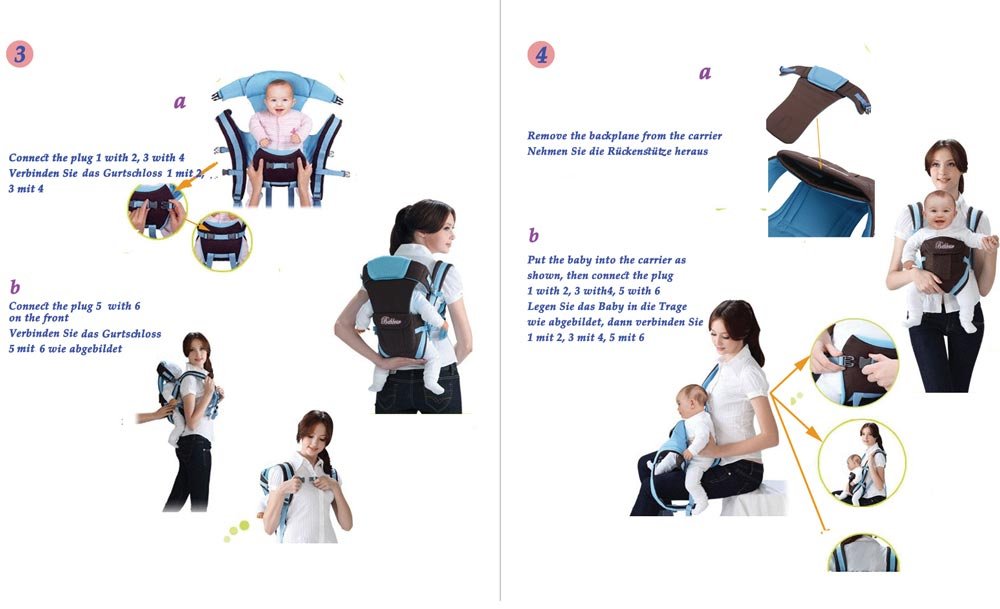 3

a

Connect the plug 1 with 2, 3 with 4
Verbinden Sie das Gurtschloss 1 mit 2, 3 mit 4

b

Connect the plug 5 with 6 on the front
Verbinden Sie das Gurtschloss 5 mit 6 wie abgebildet

4

a

Remove the backplane from the carrier
Nehmen Sie die Rückenstütze heraus

b

Put the baby into the carrier as shown, then connect the plug 1 with 2, 3 with4, 5 with 6
Legen Sie das Baby in die Trage wie abgebildet, dann verbinden Sie 1 mit 2, 3 mit 4, 5 mit 6