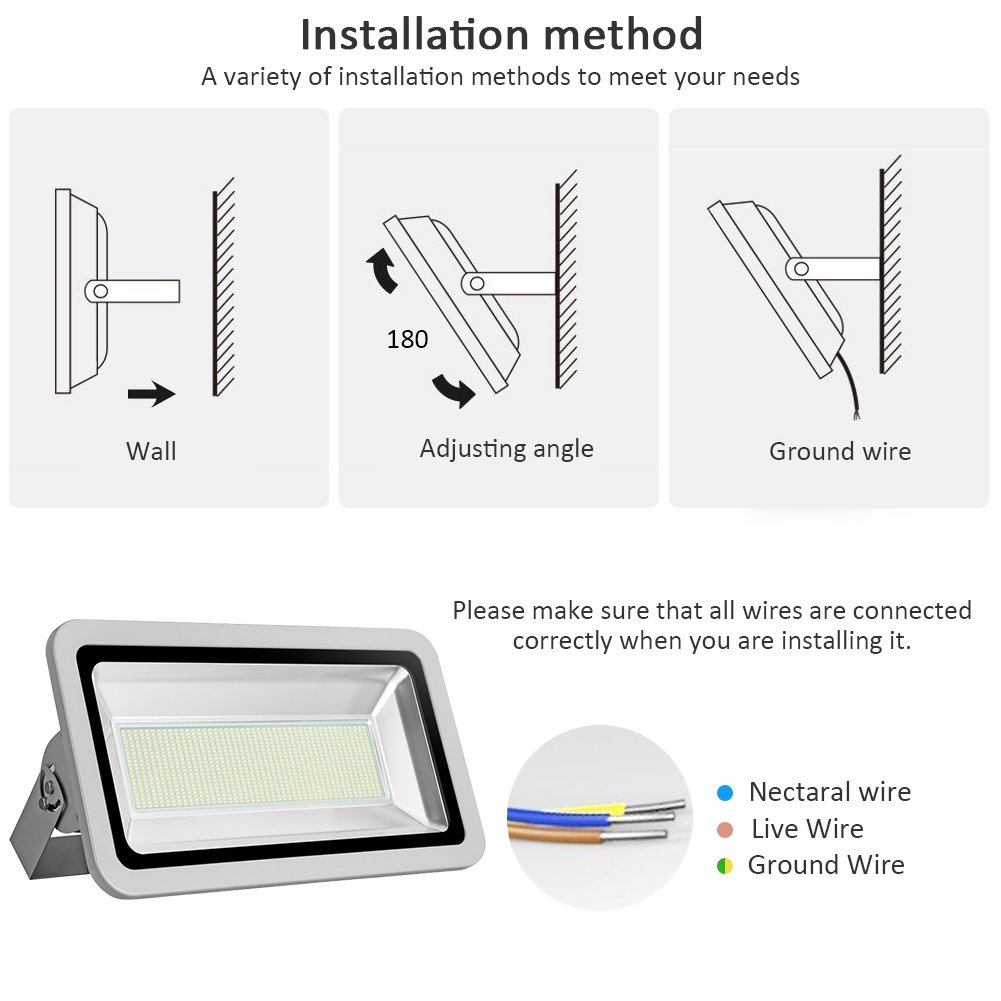 Installation method
A variety of installation methods to meet your needs

Wall

180

Adjusting angle

Ground wire

Please make sure that all wires are connected correctly when you are installing it.

Nectaral wire
Live Wire
Ground Wire