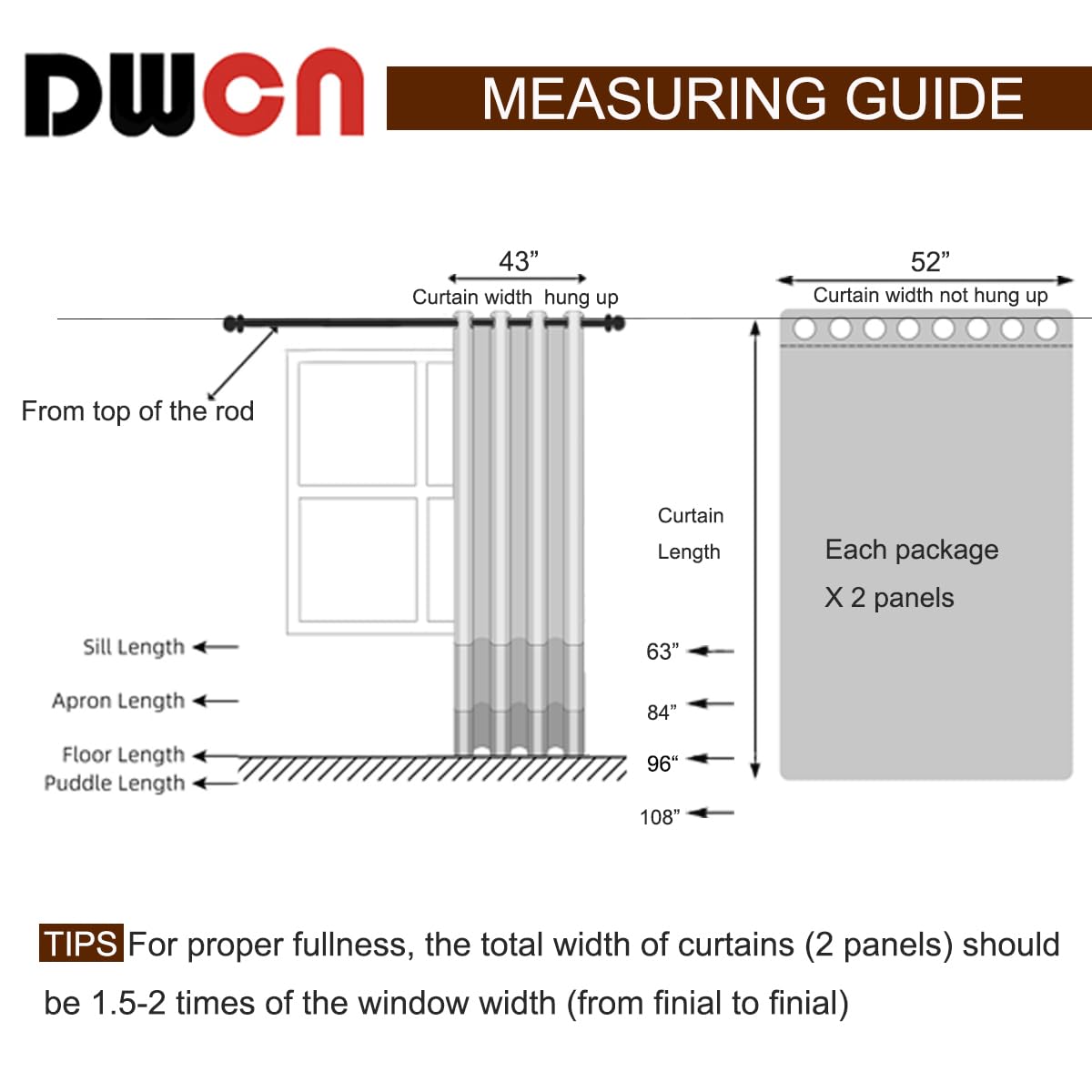 DWCN

MEASURING GUIDE

43”
Curtain width hung up

52”
Curtain width not hung up

From top of the rod

Curtain Length

Each package X 2 panels

Sill Length
Apron Length
Floor Length
Puddle Length

63”
84”
96“
108”

TIPS For proper fullness, the total width of curtains (2 panels) should be 1.5-2 times of the window width (from finial to finial)