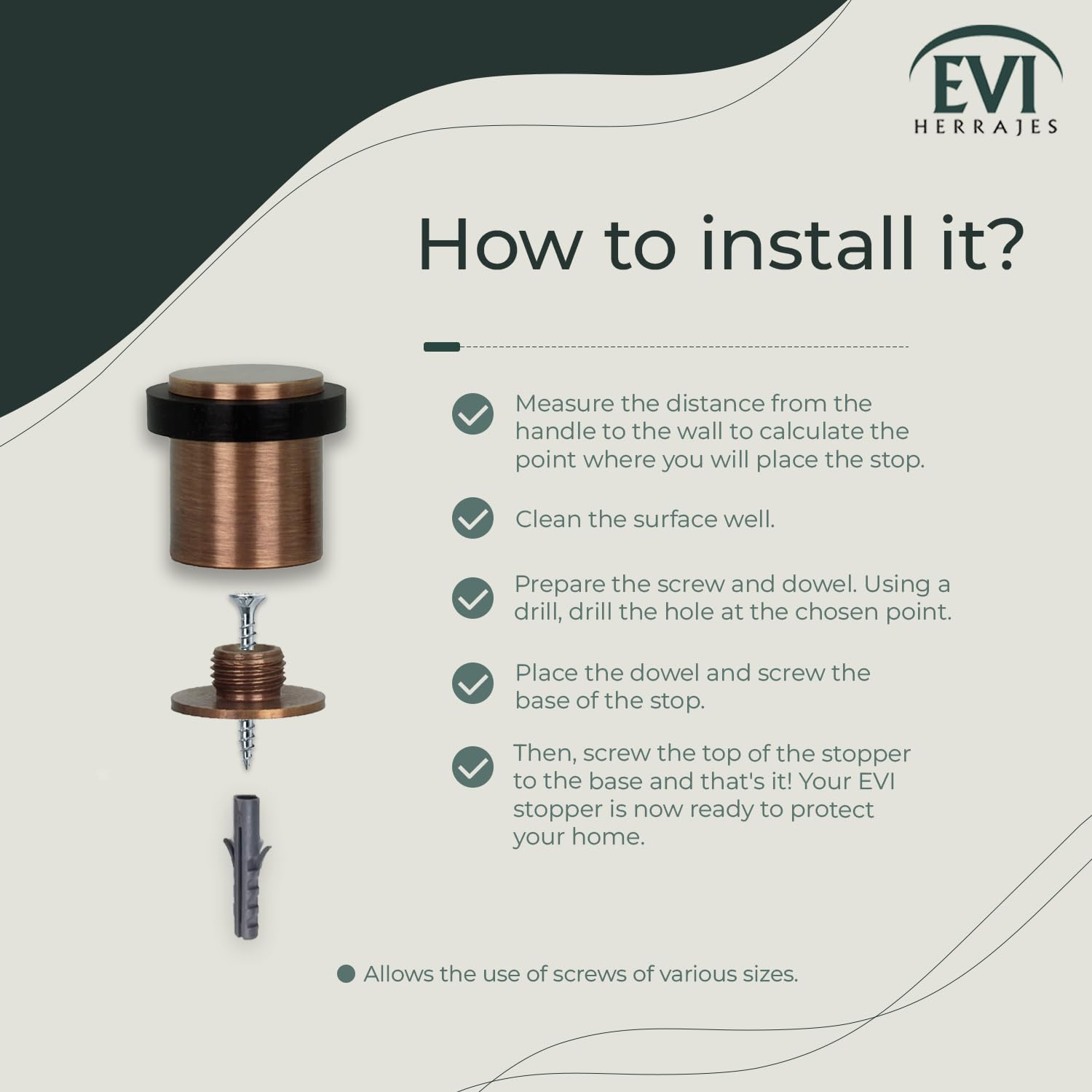 EVI
HERRAJES

How to install it?

Measure the distance from the handle to the wall to calculate the point where you will place the stop.

Clean the surface well.

Prepare the screw and dowel. Using a drill, drill the hole at the chosen point.

Place the dowel and screw the base of the stop.

Then, screw the top of the stopper to the base and that's it! Your EVI stopper is now ready to protect your home.

Allows the use of screws of various sizes.