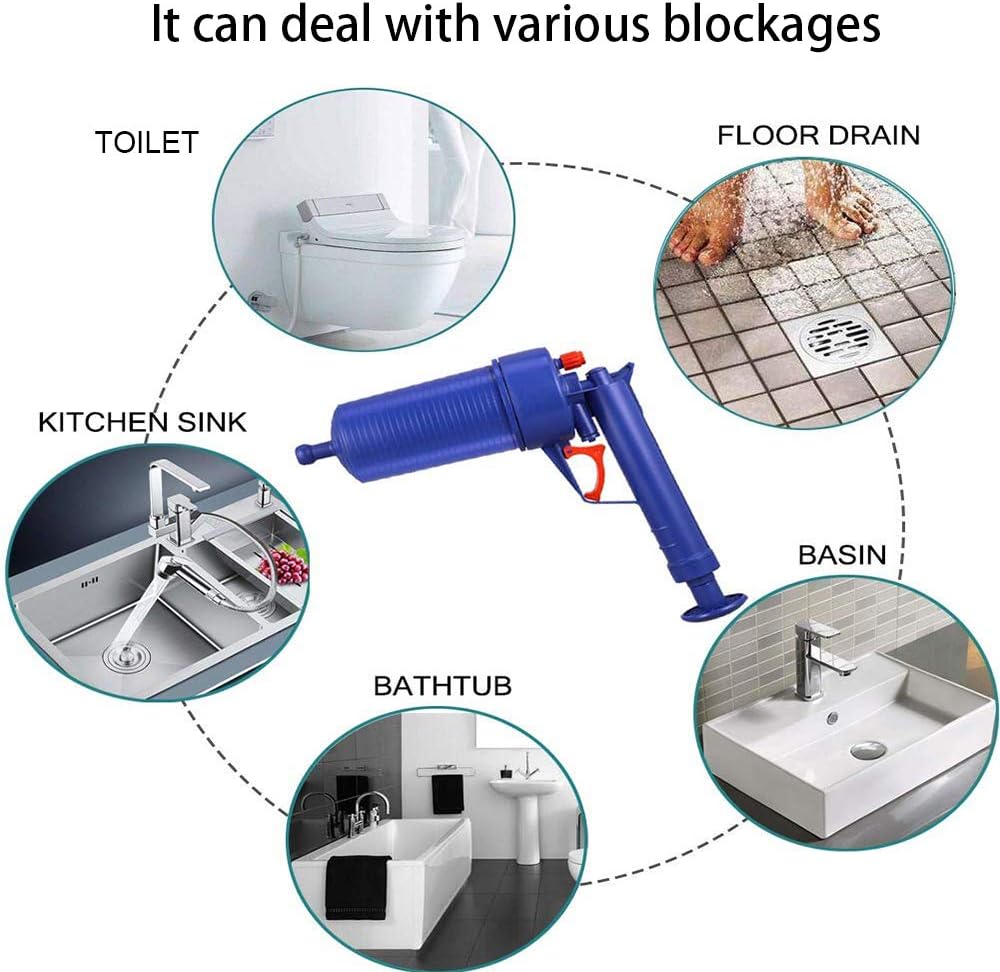 It can deal with various blockages

TOILET

FLOOR DRAIN

KITCHEN SINK

BASIN

BATHTUB