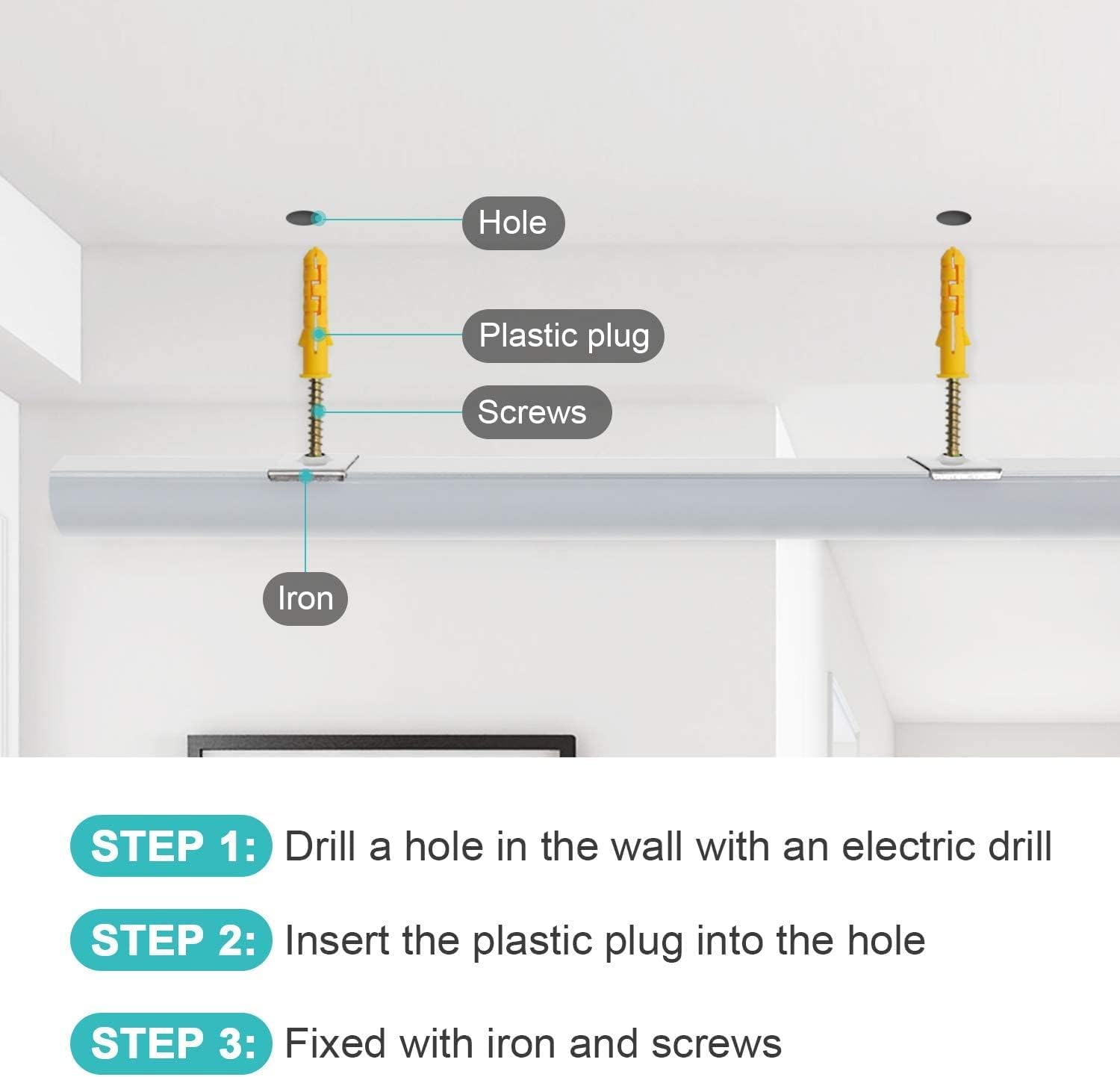 Hole

Plastic plug

Screws

Iron

STEP 1: Drill a hole in the wall with an electric drill

STEP 2: Insert the plastic plug into the hole

STEP 3: Fixed with iron and screws