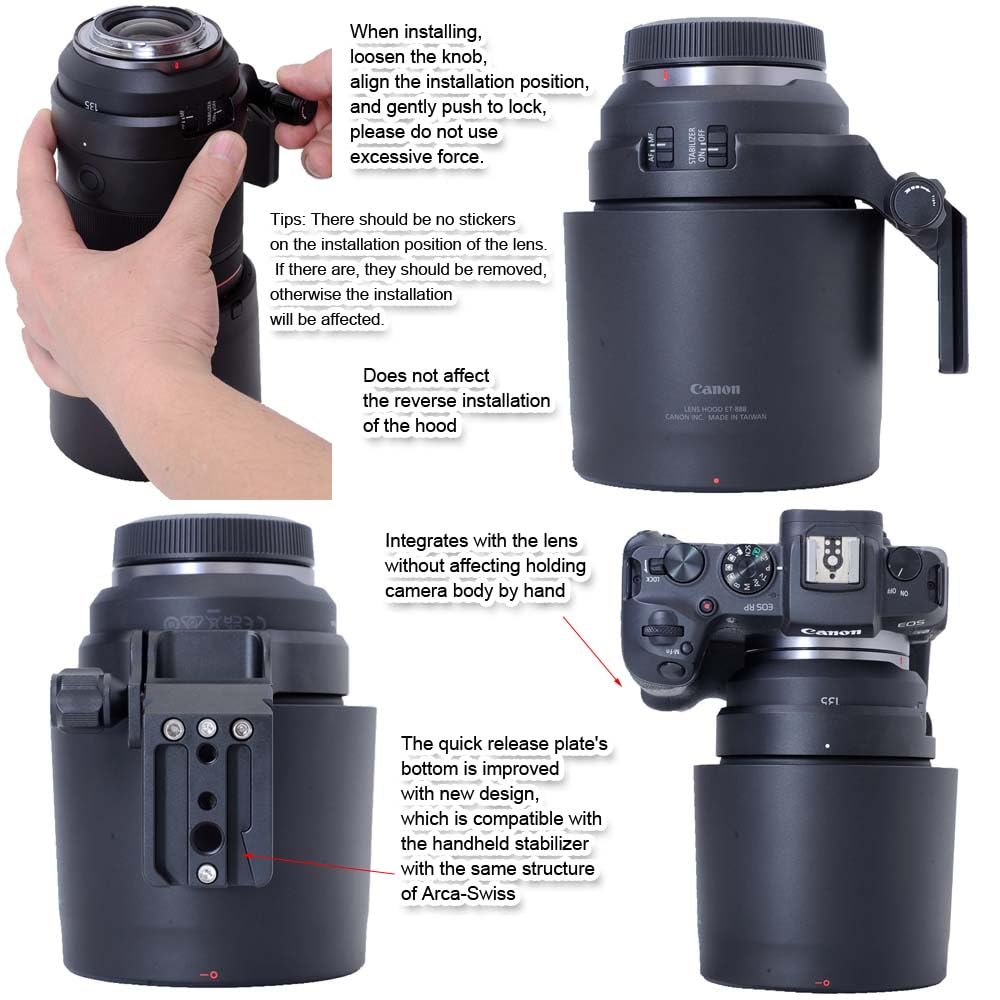 When installing, loosen the knob, align the installation position, and gently push to lock, please do not use excessive force.

Tips: There should be no stickers on the installation position of the lens. If there are, they should be removed, otherwise the installation will be affected.

Does not affect the reverse installation of the hood

AF MF
STABILIZER ON OFF

Canon
LENS HOOD ET-88B
CANON INC. MADE IN TAIWAN

Integrates with the lens without affecting holding camera body by hand

LOCK
EOS RP
Canon
EOS
OFF ON

The quick release plate's bottom is improved with new design, which is compatible with the handheld stabilizer with the same structure of Arca-Swiss